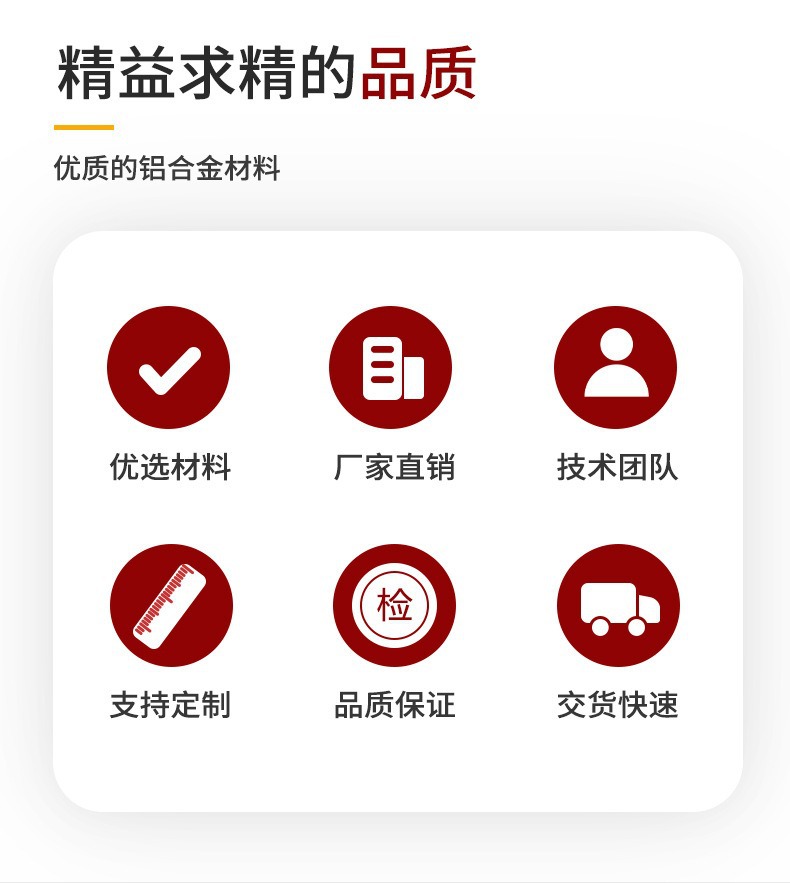 精益求精的品质

优质的铝合金材料

优选材料 厂家直销 技术团队

检

支持定制 品质保证 交货快速