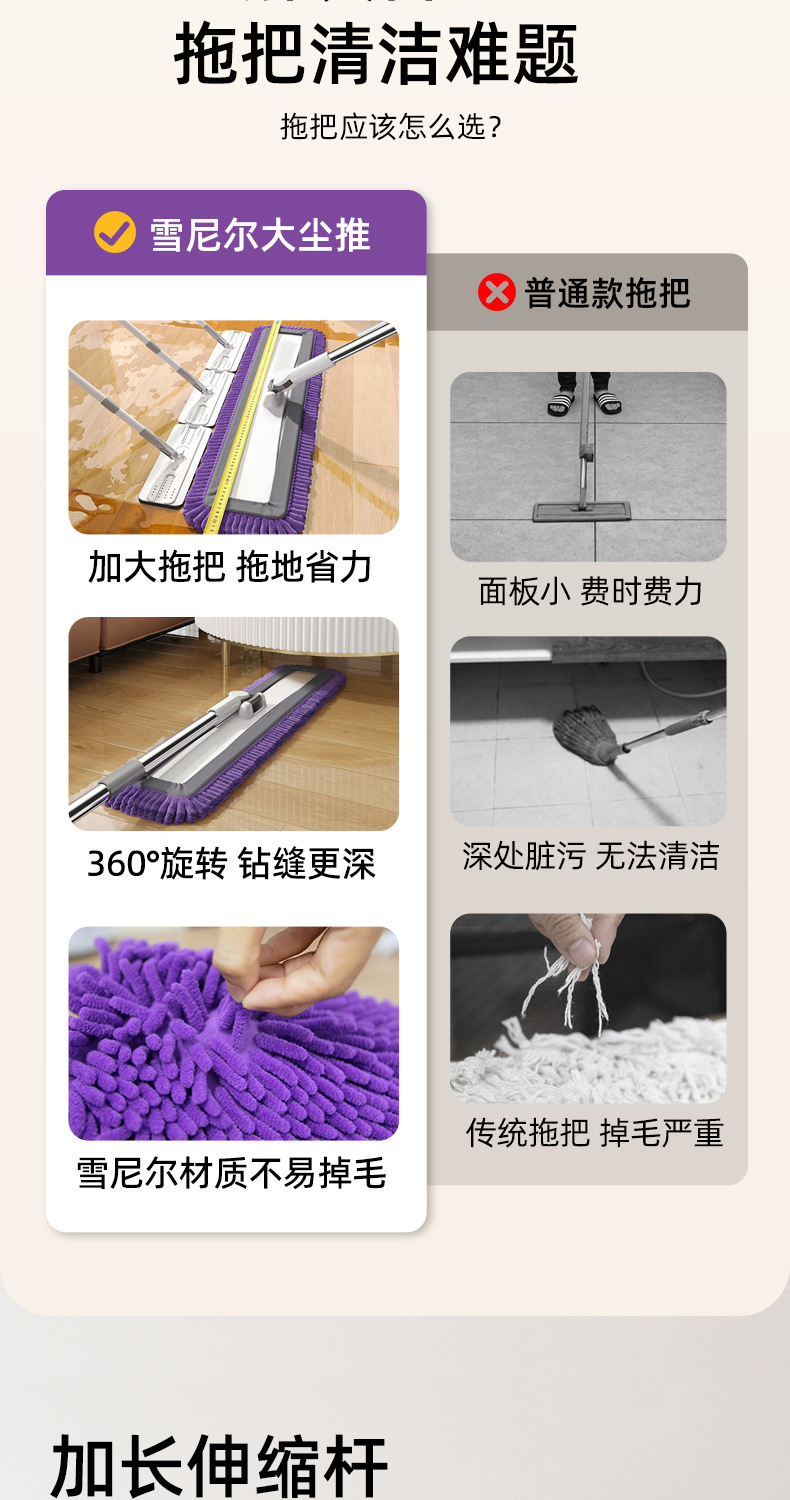 拖把清洁难题

拖把应该怎么选？

雪尼尔大尘推

加大拖把 拖地省力

360°旋转 钻缝更深

雪尼尔材质不易掉毛

普通款拖把

面板小 费时费力

深处脏污 无法清洁

传统拖把 掉毛严重

加长伸缩杆