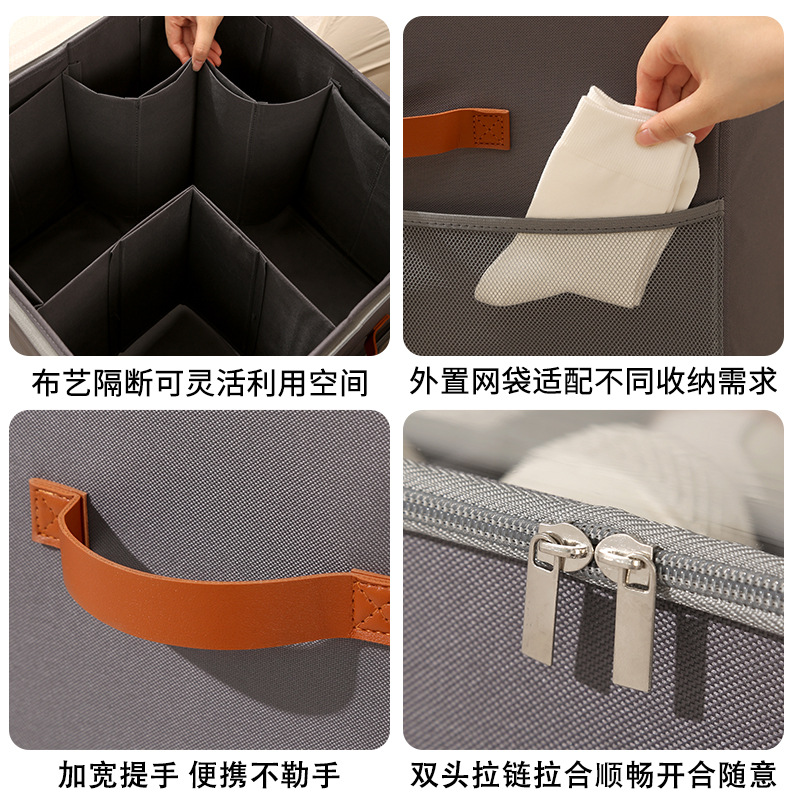 布艺隔断可灵活利用空间

外置网袋适配不同收纳需求

加宽提手 便携不勒手

双头拉链拉合顺畅开合随意