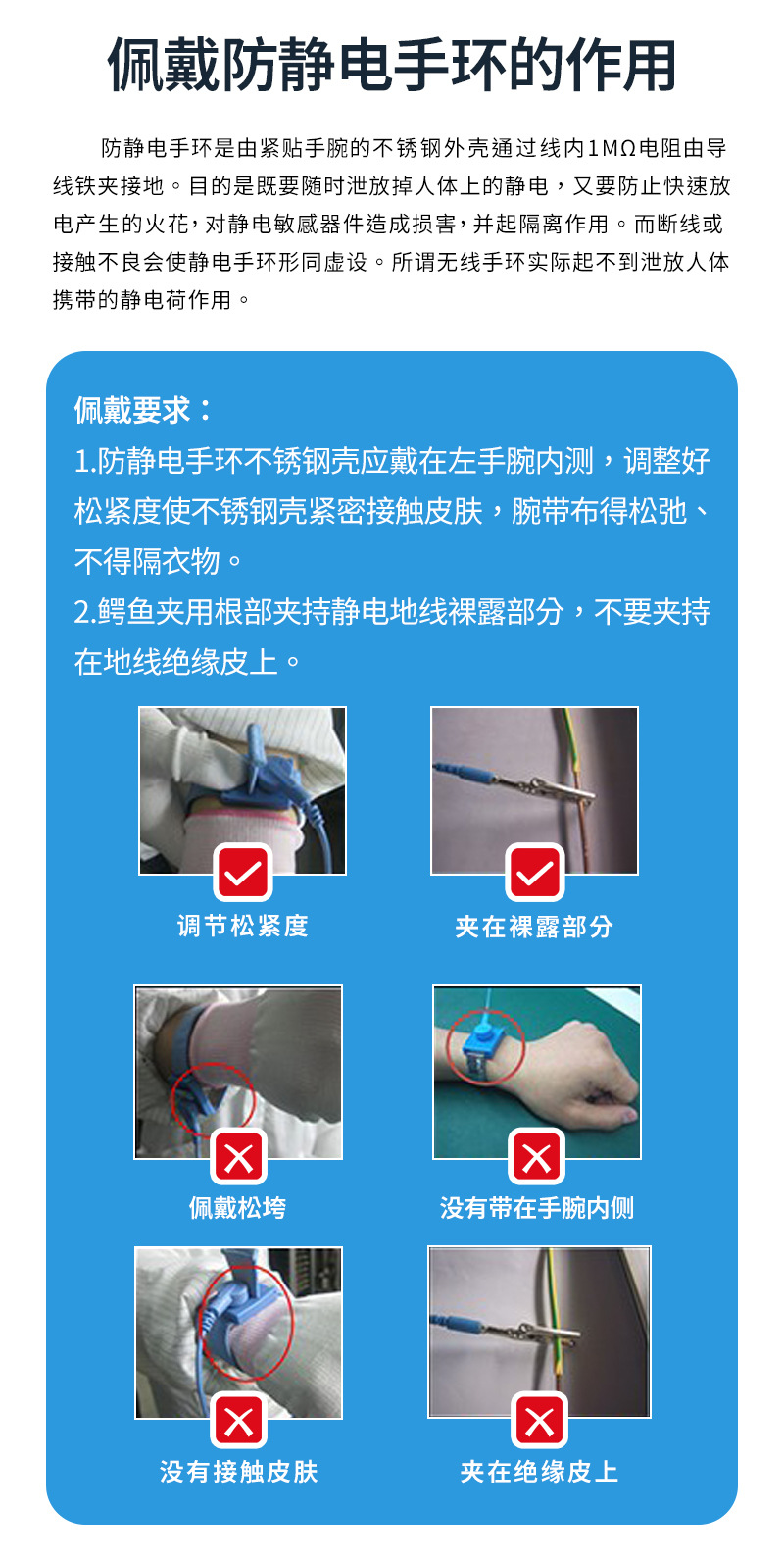 佩戴防静电手环的作用

防静电手环是由紧贴手腕的不锈钢外壳通过线内1MΩ电阻由导线铁夹接地。目的是既要随时泄放掉人体上的静电，又要防止快速放电产生的火花，对静电敏感器件造成损害，并起隔离作用。而断线或接触不良会使静电手环形同虚设。所谓无线手环实际起不到泄放人体携带的静电荷作用。

佩戴要求：
1.防静电手环不锈钢壳应戴在左手腕内测，调整好松紧度使不锈钢壳紧密接触皮肤，腕带布得松弛、不得隔衣物。
2.鳄鱼夹用根部夹持静电地线裸露部分，不要夹持在地线绝缘皮上。

调节松紧度

夹在裸露部分

佩戴松垮

没有带在手腕内侧

没有接触皮肤

夹在绝缘皮上