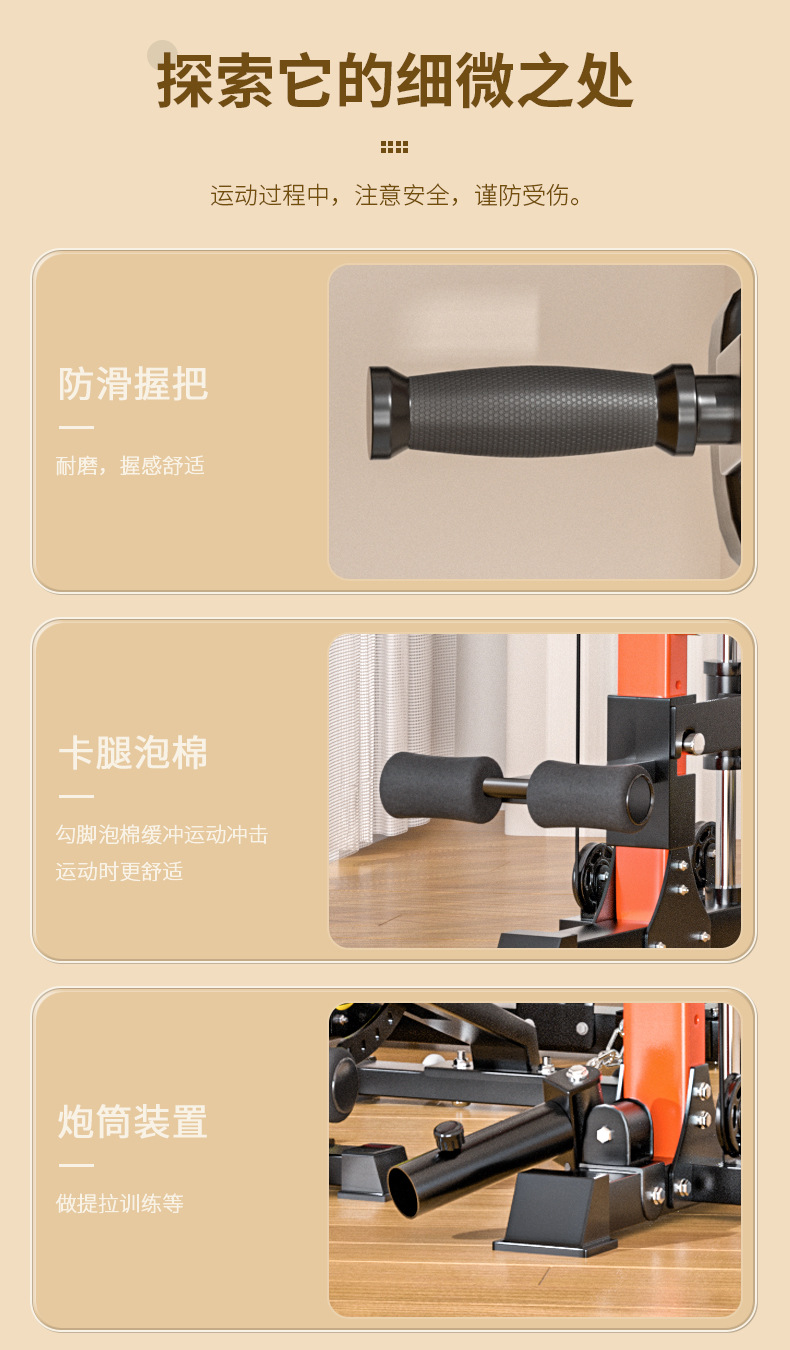 探索它的细微之处

运动过程中，注意安全，谨防受伤。

防滑握把

耐磨，握感舒适

卡腿泡棉

勾脚泡棉缓冲运动冲击
运动时更舒适

炮筒装置

做提拉训练等