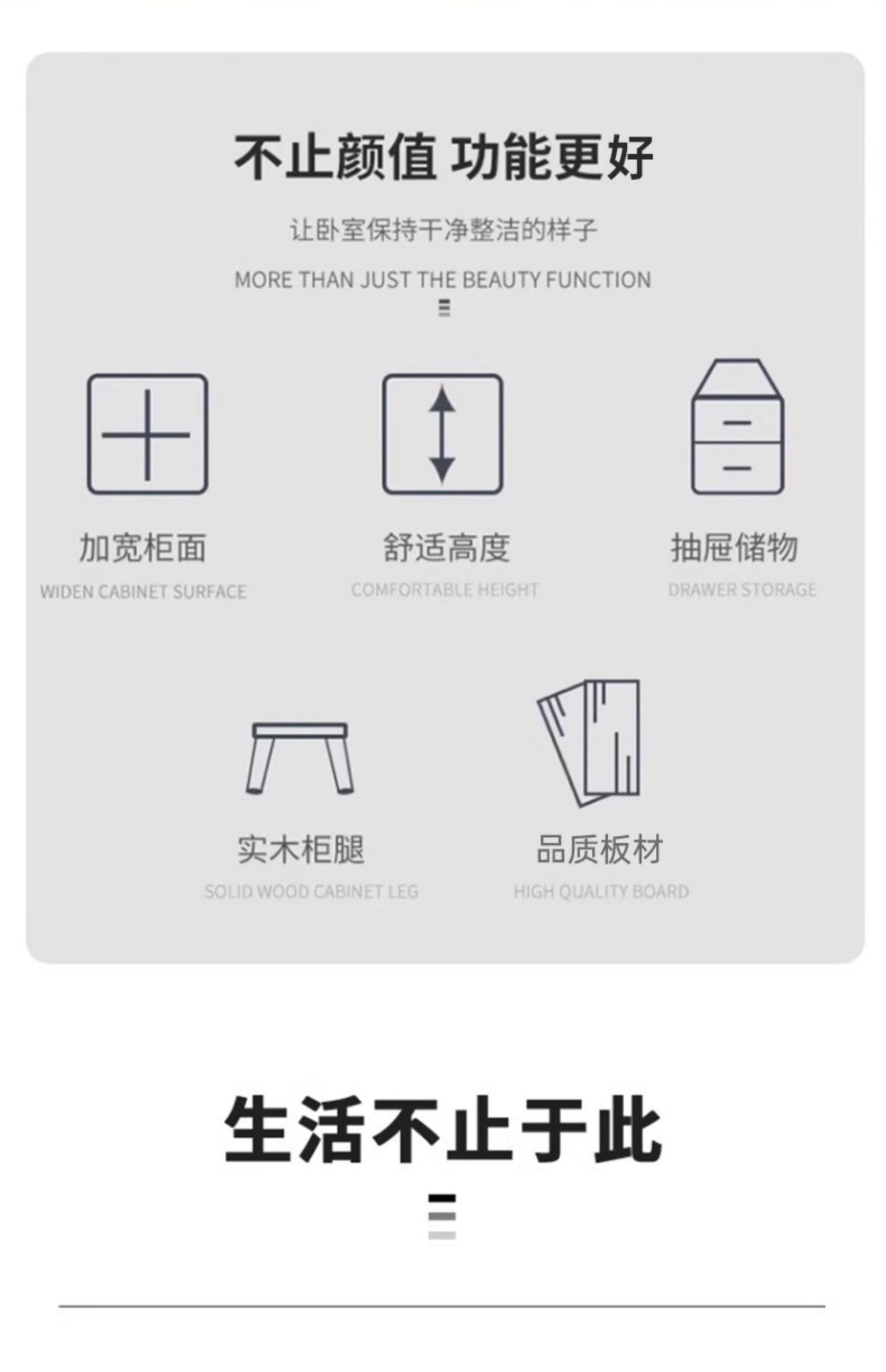 不止颜值 功能更好

让卧室保持干净整洁的样子

MORE THAN JUST THE BEAUTY FUNCTION

加宽柜面

WIDEN CABINET SURFACE

舒适高度

COMFORTABLE HEIGHT

抽屉储物

DRAWER STORAGE

实木柜腿

SOLID WOOD CABINET LEG

品质板材

HIGH QUALITY BOARD

生活不止于此