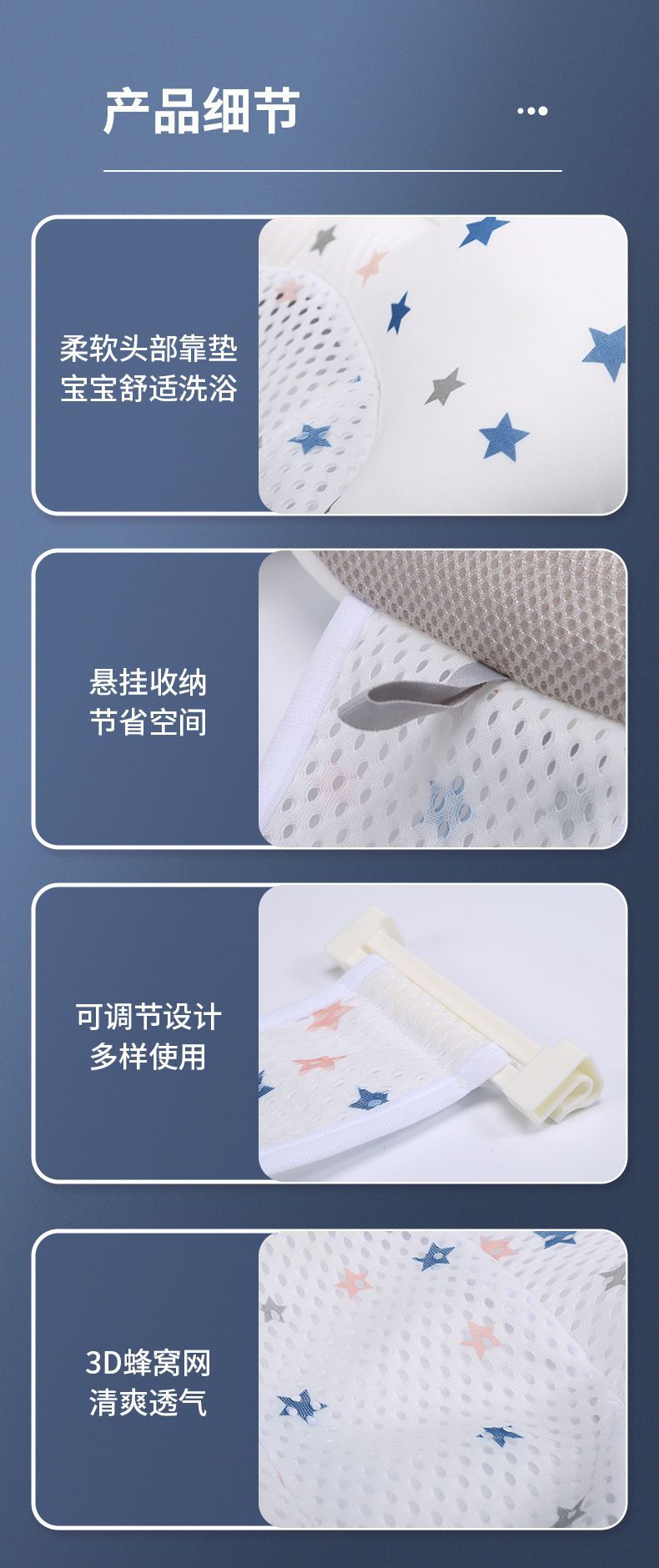 产品细节

柔软头部靠垫
宝宝舒适洗浴

悬挂收纳
节省空间

可调节设计
多样使用

3D蜂窝网
清爽透气