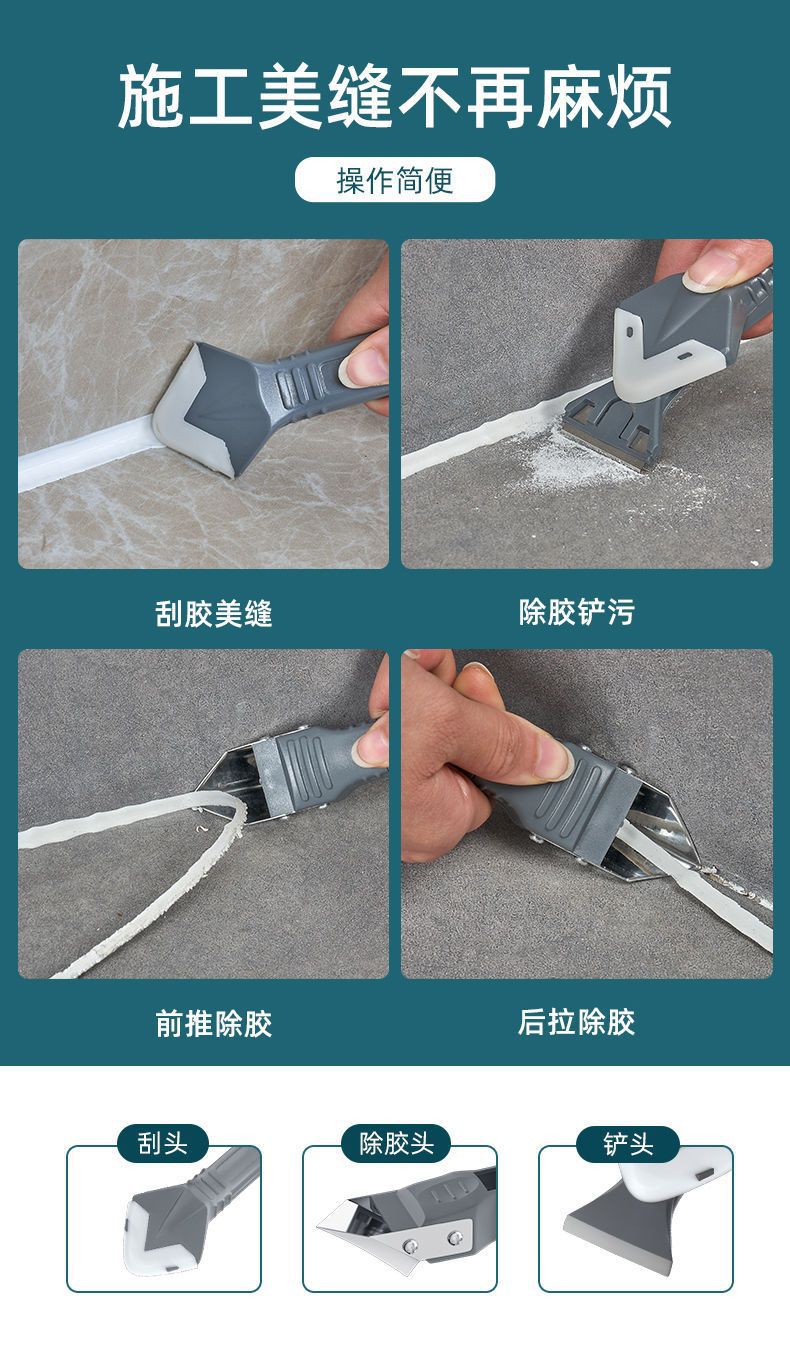 施工美缝不再麻烦

操作简便

刮胶美缝

除胶铲污

前推除胶

后拉除胶

刮头

除胶头

铲头