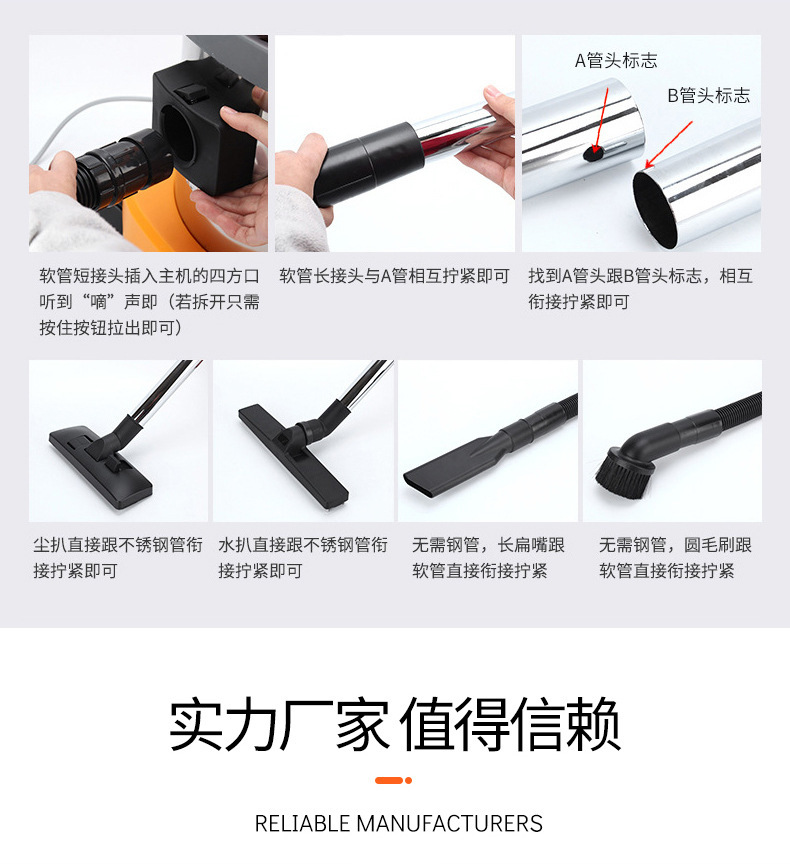 A管头标志

B管头标志

软管短接头插入主机的四方口听到“嘀”声即（若拆开只需按住按钮拉出即可）

软管长接头与A管相互拧紧即可

找到A管头跟B管头标志，相互衔接拧紧即可

尘扒直接跟不锈钢管衔接拧紧即可

水扒直接跟不锈钢管衔接拧紧即可

无需钢管，长扁嘴跟软管直接衔接拧紧

无需钢管，圆毛刷跟软管直接衔接拧紧

实力厂家 值得信赖

RELIABLE MANUFACTURERS