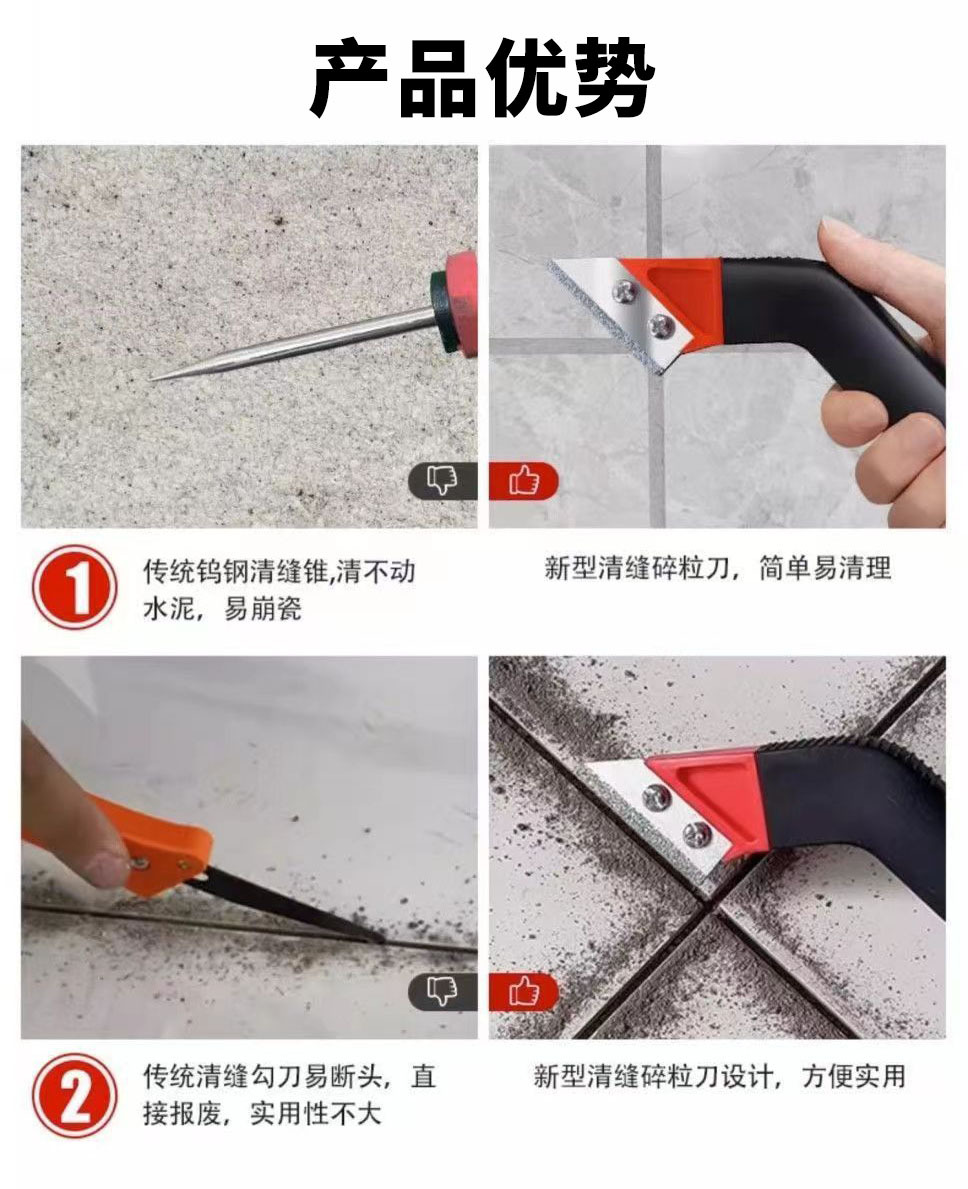 产品优势

1

传统钨钢清缝锥,清不动水泥，易崩瓷

新型清缝碎粒刀，简单易清理

2

传统清缝勾刀易断头，直接报废，实用性不大

新型清缝碎粒刀设计，方便实用