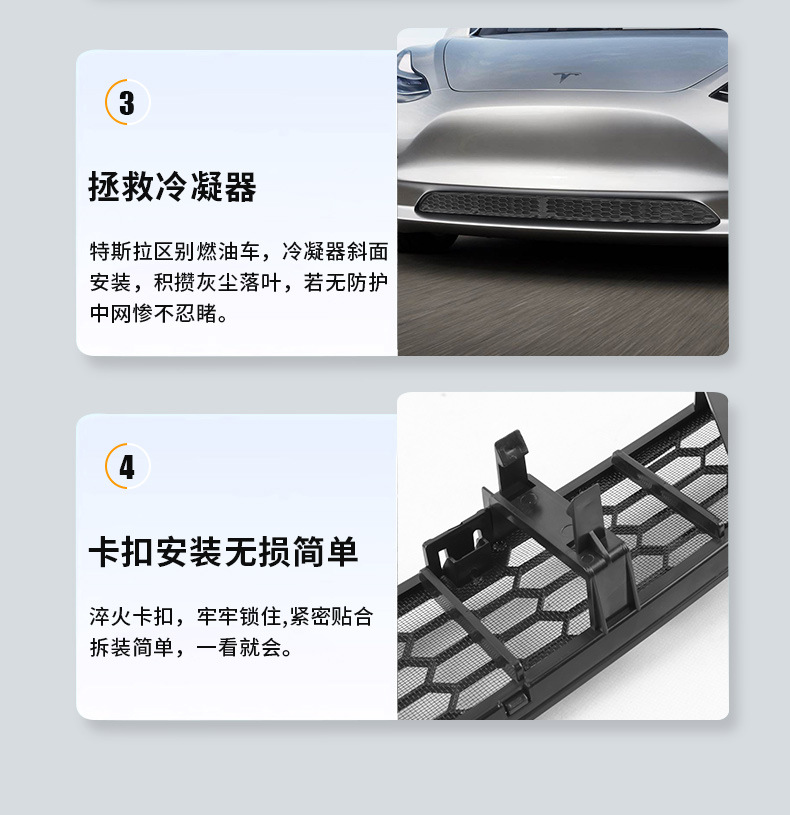 3

拯救冷凝器

特斯拉区别燃油车，冷凝器斜面安装，积攒灰尘落叶，若无防护中网惨不忍睹。

4

卡扣安装无损简单

淬火卡扣，牢牢锁住,紧密贴合拆装简单，一看就会。