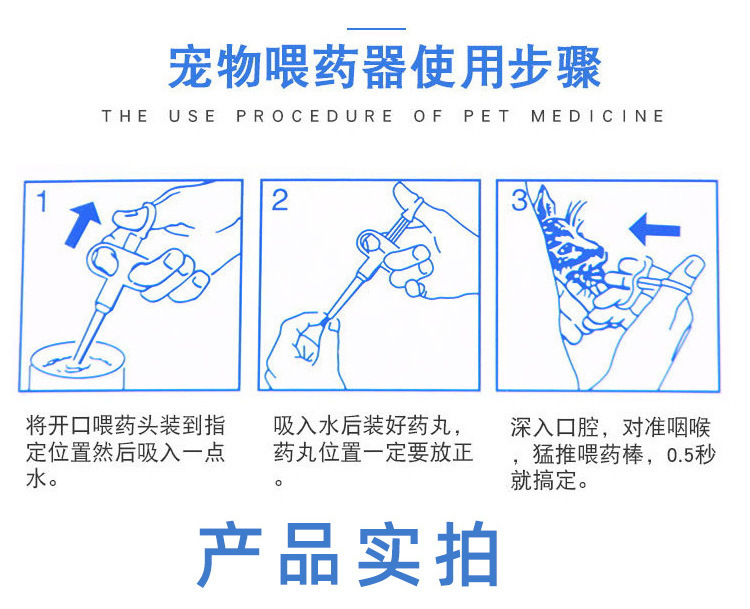 宠物喂药器使用步骤

THE USE PROCEDURE OF PET MEDICINE

1

将开口喂药头装到指定位置然后吸入一点水。

2

吸入水后装好药丸，药丸位置一定要放正。

3

深入口腔，对准咽喉，猛推喂药棒，0.5秒就搞定。

产品实拍