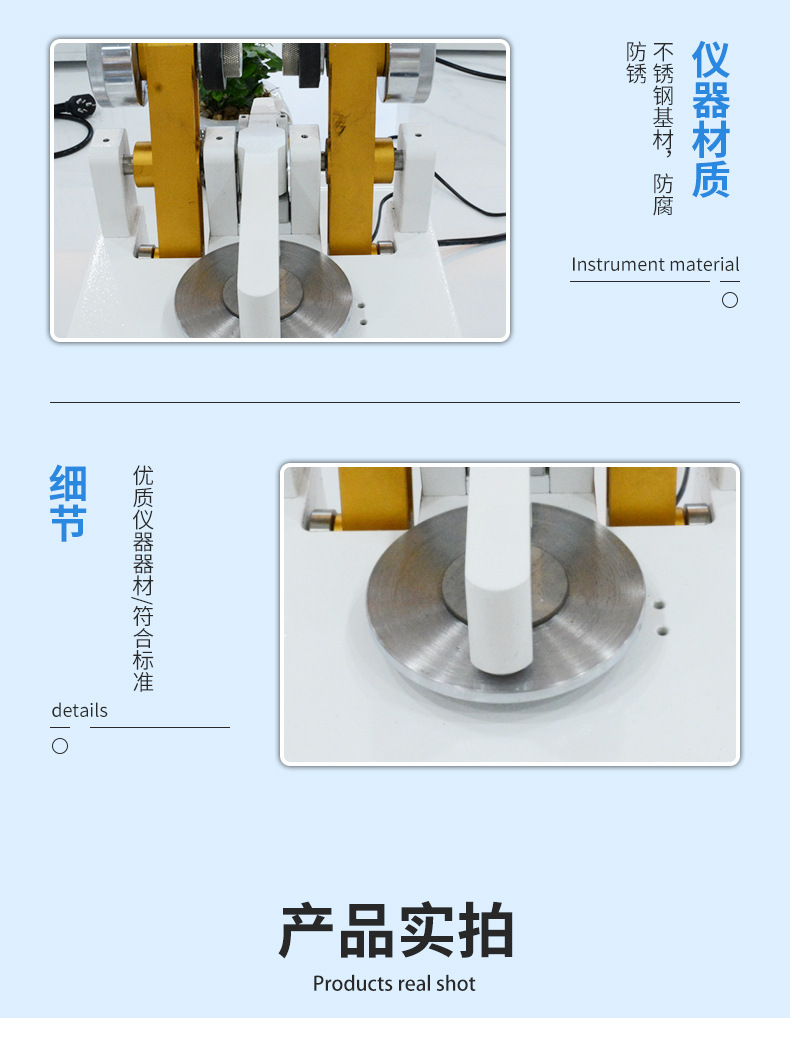 仪器材质

不锈钢基材，防腐防锈

Instrument material

细节

优质仪器器材/符合标准

details

产品实拍

Products real shot