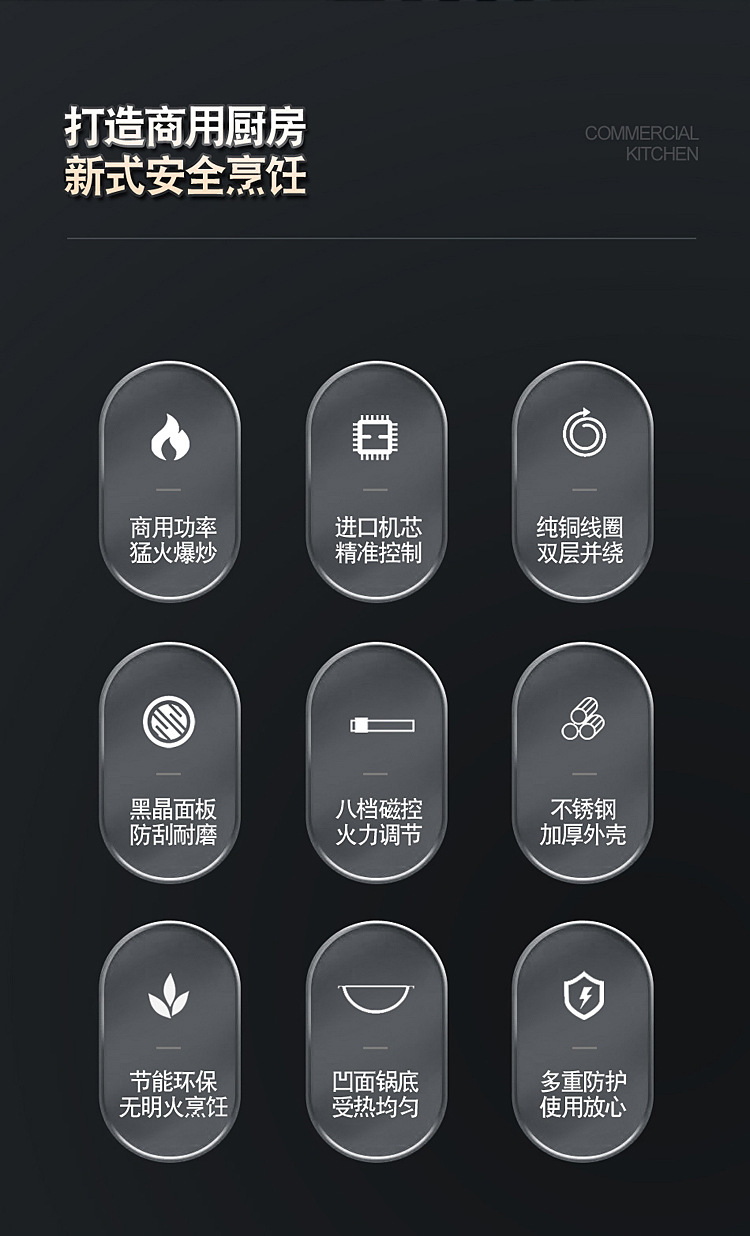 打造商用厨房
新式安全烹饪

COMMERCIAL
KITCHEN

商用功率
猛火爆炒

进口机芯
精准控制

纯铜线圈
双层并绕

黑晶面板
防刮耐磨

八档磁控
火力调节

不锈钢
加厚外壳

节能环保
无明火烹饪

凹面锅底
受热均匀

多重防护
使用放心