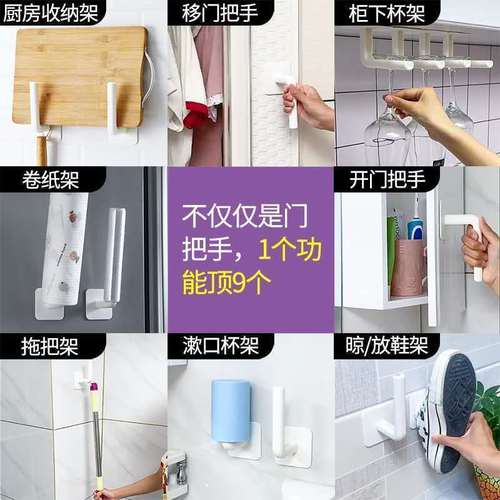 厨房收纳架

移门把手

柜下杯架

卷纸架

不仅仅是门把手，1个功能顶9个

开门把手

拖把架

漱口杯架

晾/放鞋架