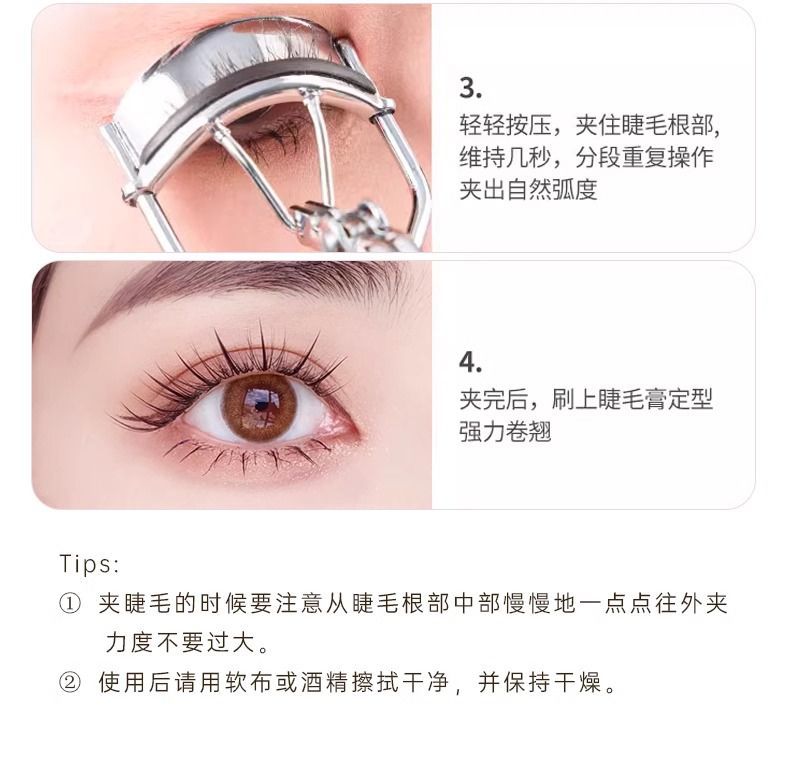 3.
轻轻按压，夹住睫毛根部，维持几秒，分段重复操作夹出自然弧度

4.
夹完后，刷上睫毛膏定型强力卷翘

Tips:
① 夹睫毛的时候要注意从睫毛根部中部慢慢地一点点往外夹力度不要过大。
② 使用后请用软布或酒精擦拭干净，并保持干燥。