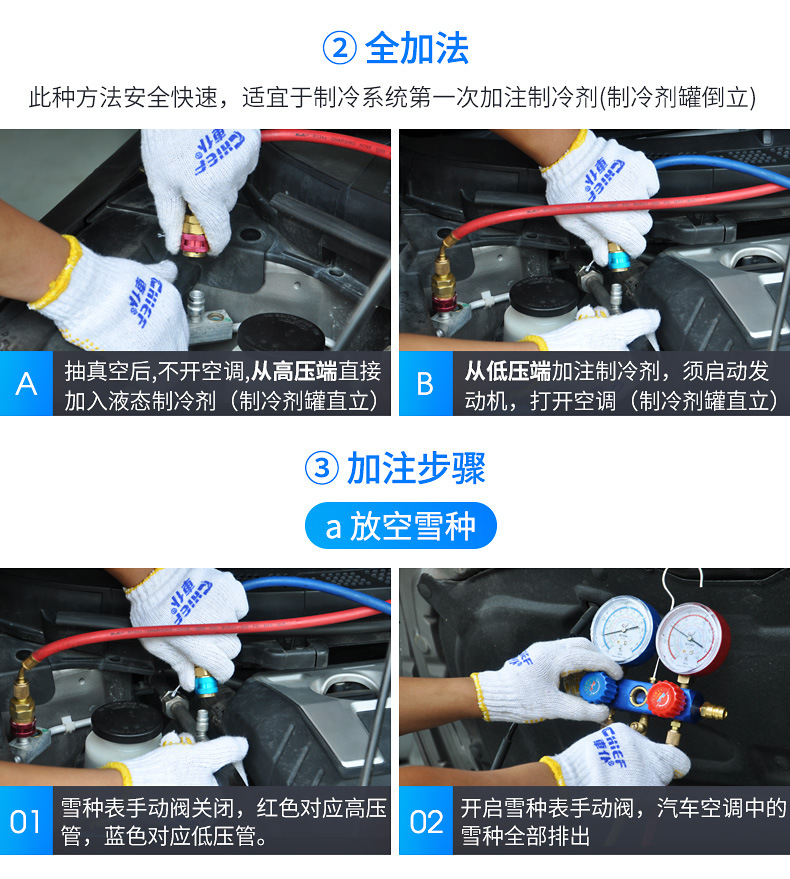 ② 全加法

此种方法安全快速，适宜于制冷系统第一次加注制冷剂(制冷剂罐倒立)

A 抽真空后,不开空调,从高压端直接加入液态制冷剂（制冷剂罐直立）

B 从低压端加注制冷剂，须启动发动机，打开空调（制冷剂罐直立）

③ 加注步骤

a 放空雪种

01 雪种表手动阀关闭，红色对应高压管，蓝色对应低压管。

02 开启雪种表手动阀，汽车空调中的雪种全部排出