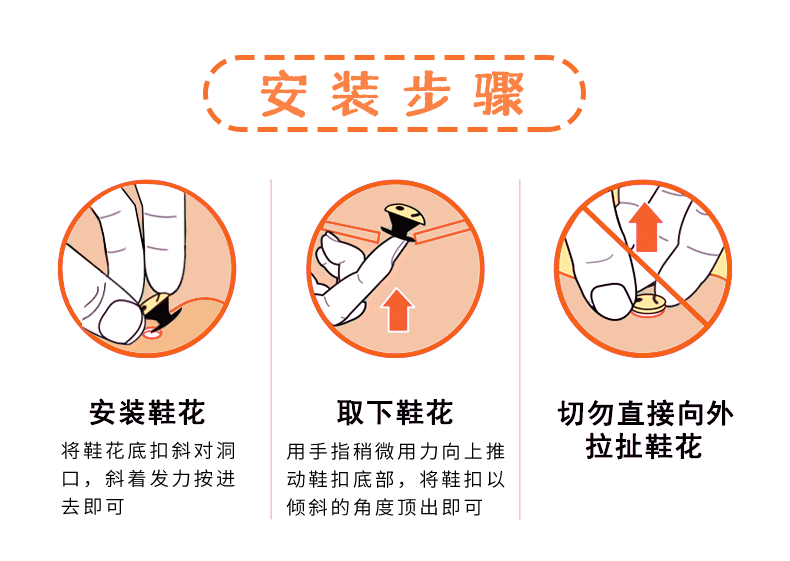 安装步骤

安装鞋花

将鞋花底扣斜对洞口，斜着发力按进去即可

取下鞋花

用手指稍微用力向上推动鞋扣底部，将鞋扣以倾斜的角度顶出即可

切勿直接向外拉扯鞋花