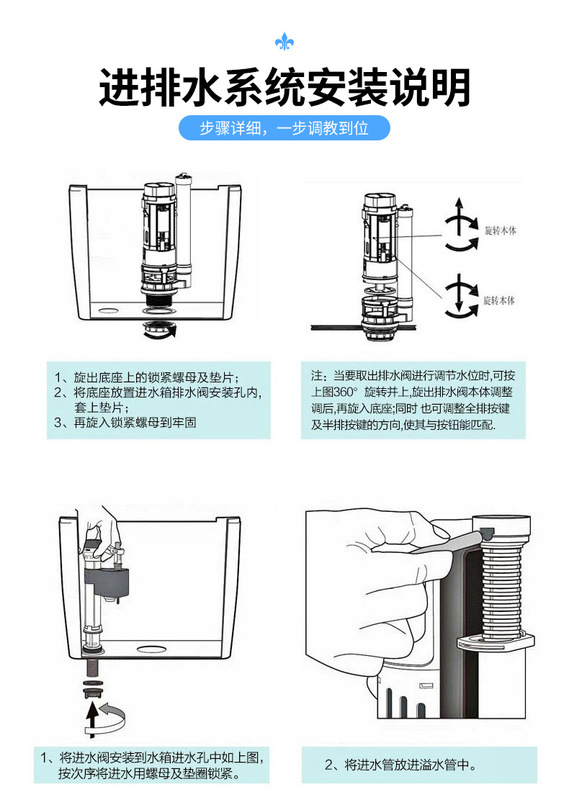 进排水系统安装说明

步骤详细，一步调教到位

旋转本体

旋转本体

1、旋出底座上的锁紧螺母及垫片；
2、将底座放置进水箱排水阀安装孔内，套上垫片；
3、再旋入锁紧螺母到牢固

注：当要取出排水阀进行调节水位时,可按上图360° 旋转并上,旋出排水阀本体调整调后,再旋入底座;同时 也可调整全排按键及半排按键的方向,使其与按钮能匹配.

1、将进水阀安装到水箱进水孔中如上图，按次序将进水用螺母及垫圈锁紧。

2、将进水管放进溢水管中。