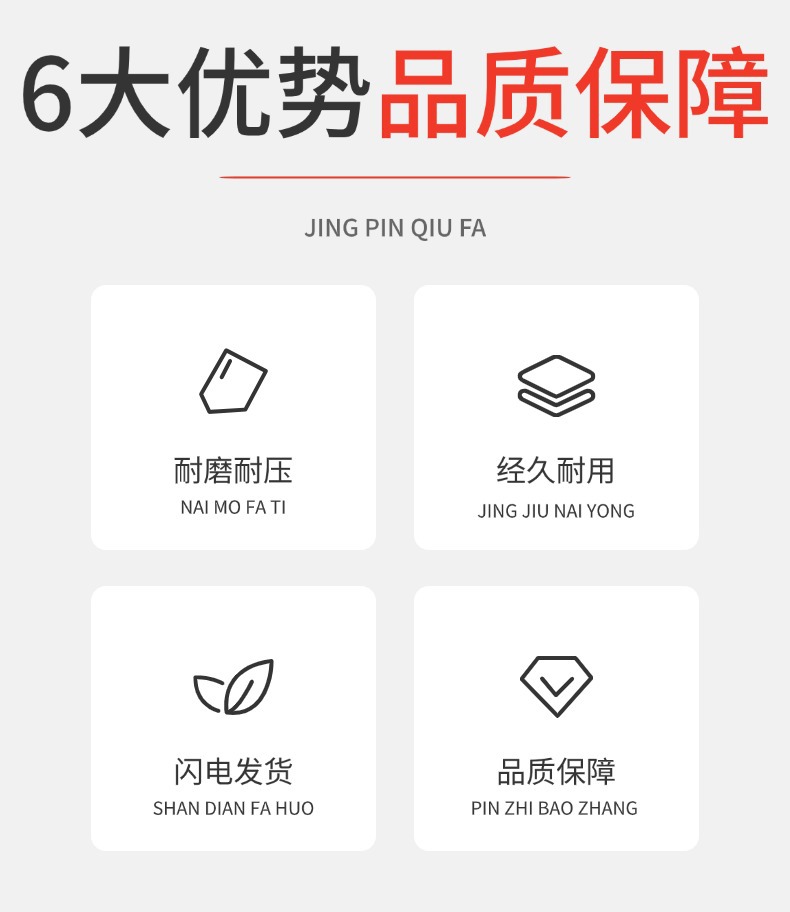 6大优势品质保障

JING PIN QIU FA

耐磨耐压
NAI MO FA TI

经久耐用
JING JIU NAI YONG

闪电发货
SHAN DIAN FA HUO

品质保障
PIN ZHI BAO ZHANG