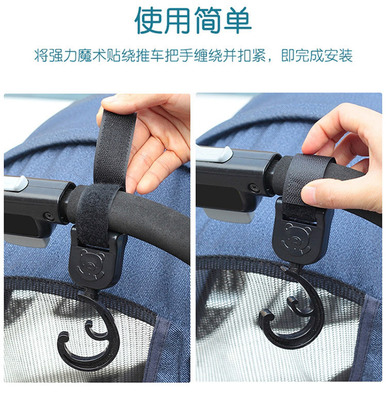 使用简单

将强力魔术贴绕推车把手缠绕并扣紧，即完成安装