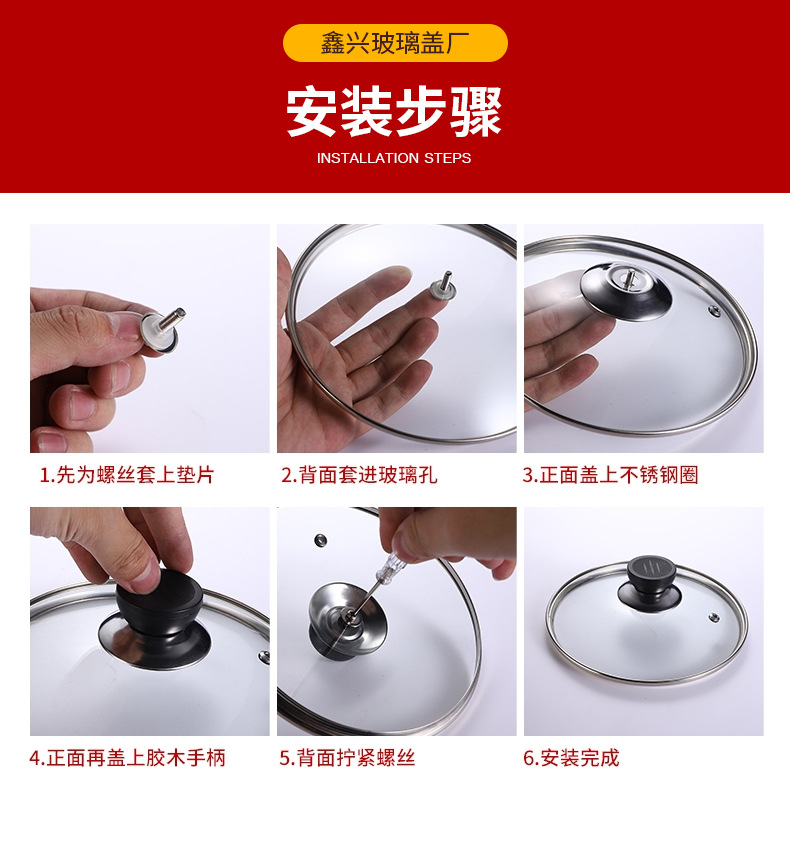 鑫兴玻璃盖厂

安装步骤

INSTALLATION STEPS

1.先为螺丝套上垫片

2.背面套进玻璃孔

3.正面盖上不锈钢圈

4.正面再盖上胶木手柄

5.背面拧紧螺丝

6.安装完成