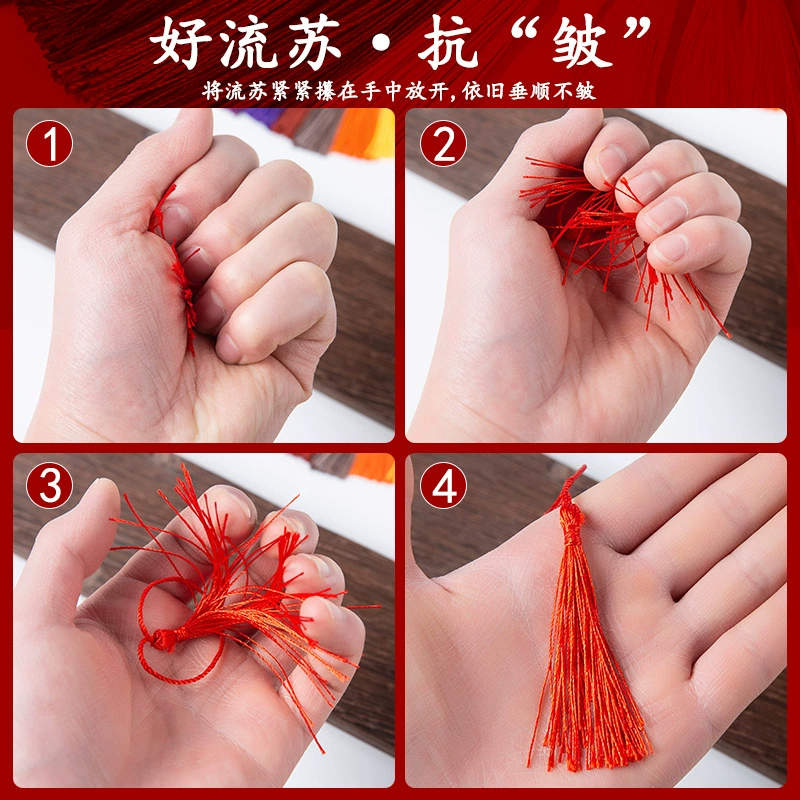 好流苏·抗“皱”

将流苏紧紧攥在手中放开,依旧垂顺不皱

1

2

3

4