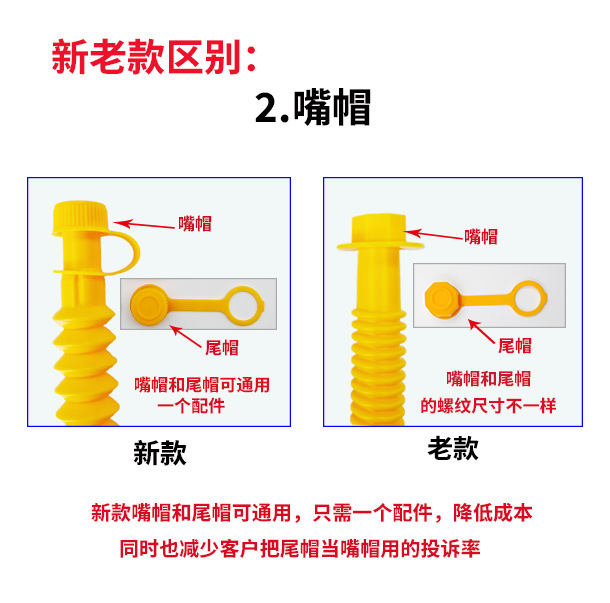 新老款区别：

2.嘴帽

嘴帽

尾帽

嘴帽和尾帽可通用一个配件

新款

嘴帽

尾帽

嘴帽和尾帽的螺纹尺寸不一样

老款

新款嘴帽和尾帽可通用，只需一个配件，降低成本

同时也减少客户把尾帽当嘴帽用的投诉率