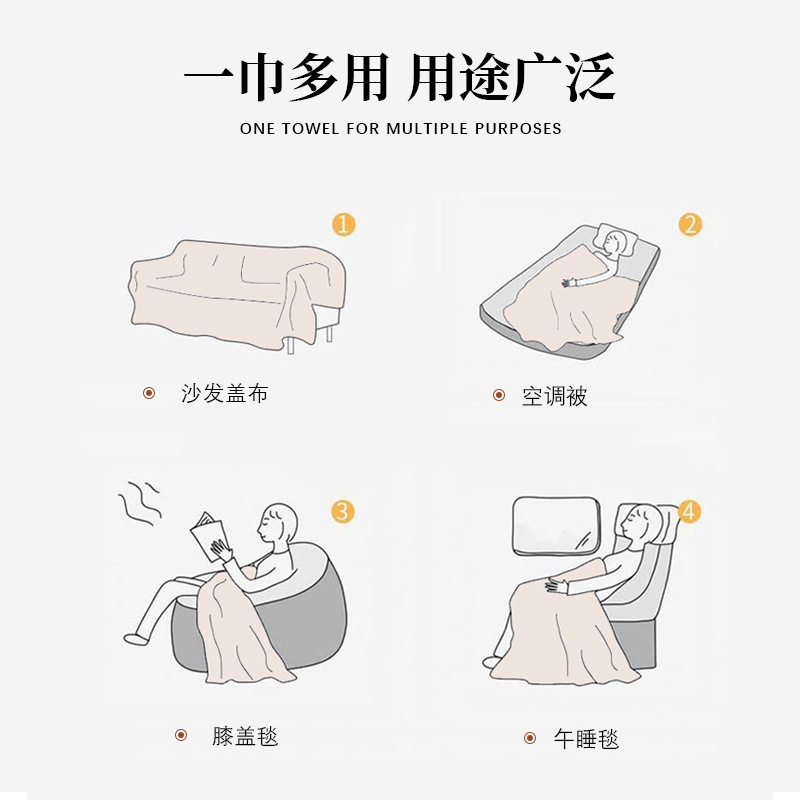 一巾多用 用途广泛

ONE TOWEL FOR MULTIPLE PURPOSES

1

沙发盖布

2

空调被

3

膝盖毯

4

午睡毯