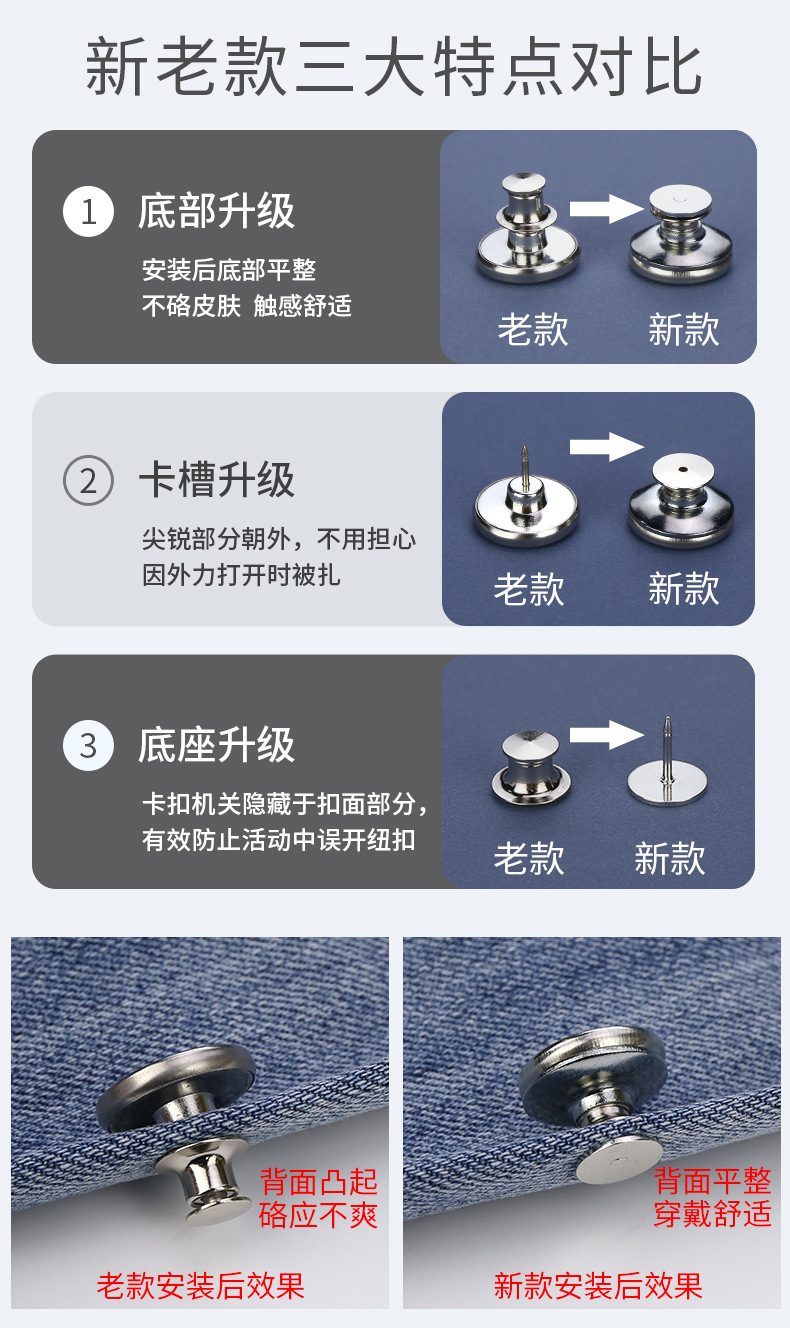 新老款三大特点对比

1 底部升级

安装后底部平整
不硌皮肤 触感舒适

老款 新款

2 卡槽升级

尖锐部分朝外，不用担心
因外力打开时被扎

老款 新款

3 底座升级

卡扣机关隐藏于扣面部分，
有效防止活动中误开纽扣

老款 新款

背面凸起
硌应不爽

老款安装后效果

背面平整
穿戴舒适

新款安装后效果