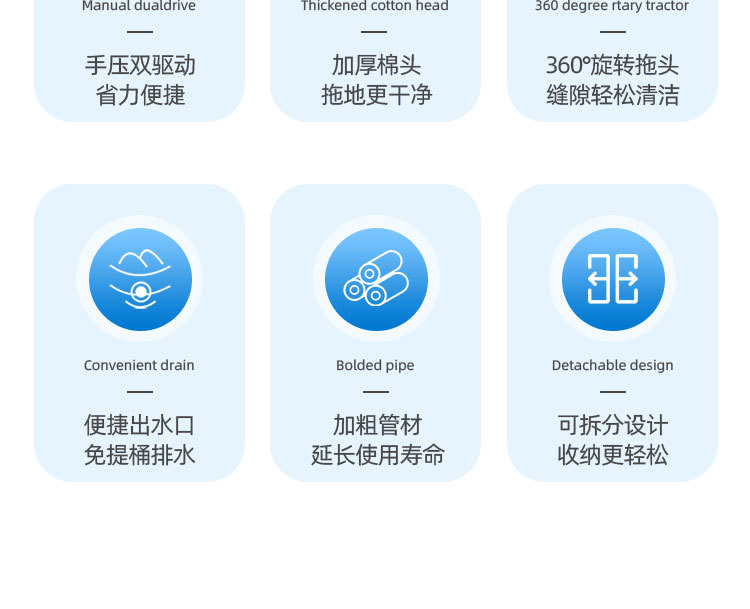 Manual dualdrive

—

手压双驱动
省力便捷

Thickened cotton head

—

加厚棉头
拖地更干净

360 degree rtary tractor

—

360°旋转拖头
缝隙轻松清洁

Convenient drain

—

便捷出水口
免提桶排水

Bolded pipe

—

加粗管材
延长使用寿命

Detachable design

—

可拆分设计
收纳更轻松