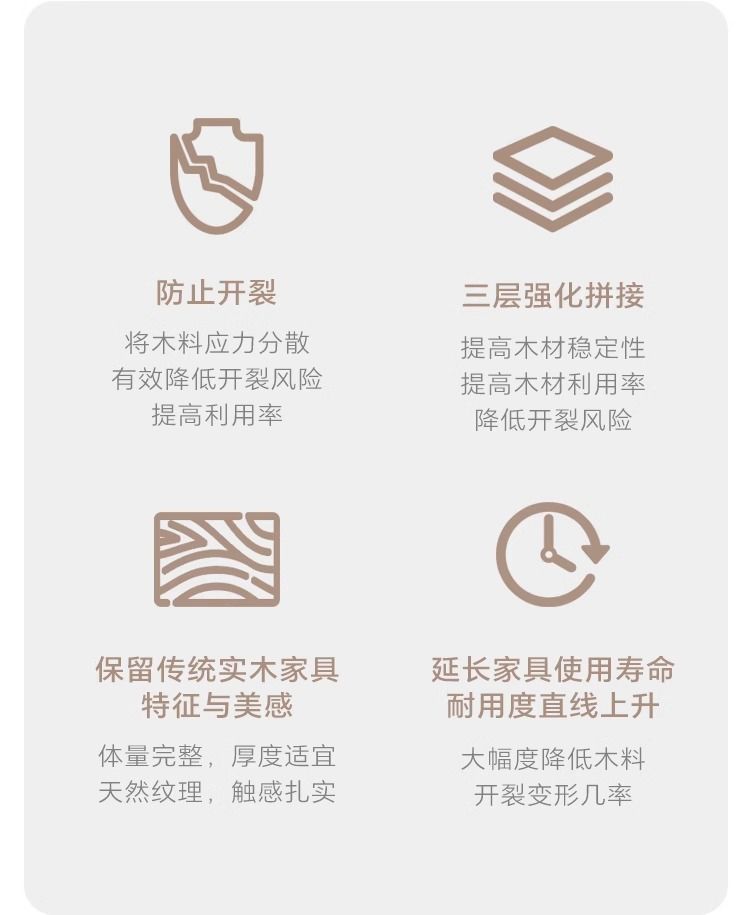 防止开裂

将木料应力分散
有效降低开裂风险
提高利用率

三层强化拼接

提高木材稳定性
提高木材利用率
降低开裂风险

保留传统实木家具
特征与美感

体量完整，厚度适宜
天然纹理，触感扎实

延长家具使用寿命
耐用度直线上升

大幅度降低木料
开裂变形几率