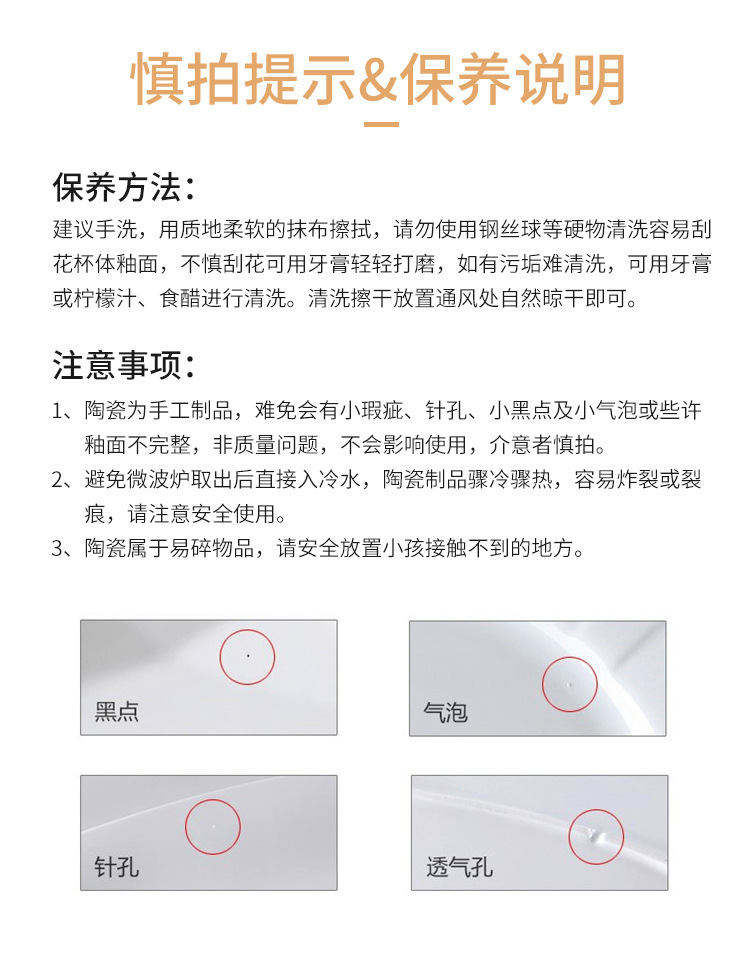 慎拍提示&保养说明

保养方法：

建议手洗，用质地柔软的抹布擦拭，请勿使用钢丝球等硬物清洗容易刮花杯体釉面，不慎刮花可用牙膏轻轻打磨，如有污垢难清洗，可用牙膏或柠檬汁、食醋进行清洗。清洗擦干放置通风处自然晾干即可。

注意事项：

1、陶瓷为手工制品，难免会有小瑕疵、针孔、小黑点及小气泡或些许釉面不完整，非质量问题，不会影响使用，介意者慎拍。

2、避免微波炉取出后直接入冷水，陶瓷制品骤冷骤热，容易炸裂或裂痕，请注意安全使用。

3、陶瓷属于易碎物品，请安全放置小孩接触不到的地方。

黑点

气泡

针孔

透气孔