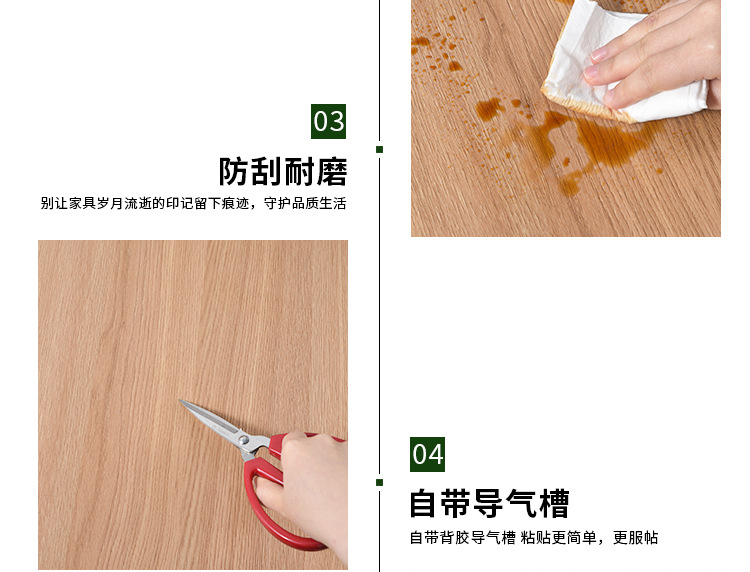 03

防刮耐磨

别让家具岁月流逝的印记留下痕迹，守护品质生活

04

自带导气槽

自带背胶导气槽 粘贴更简单，更服帖