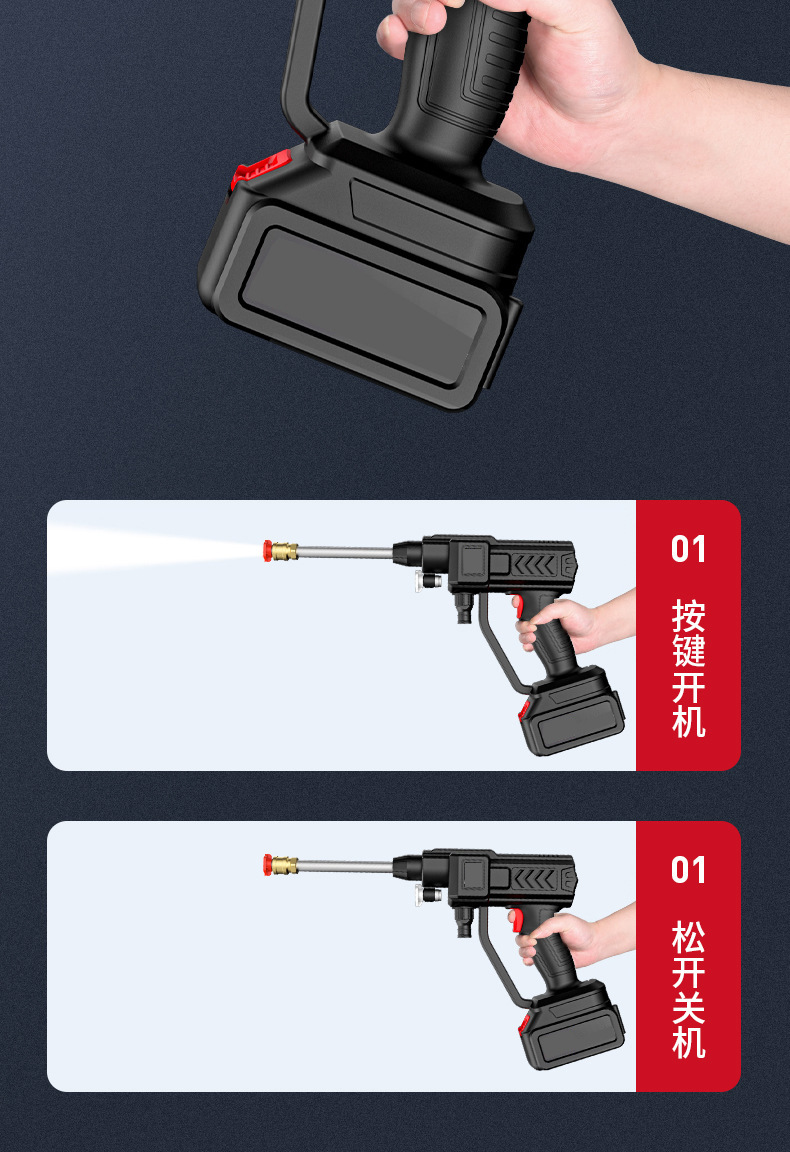 01
按键开机

01
松开关机