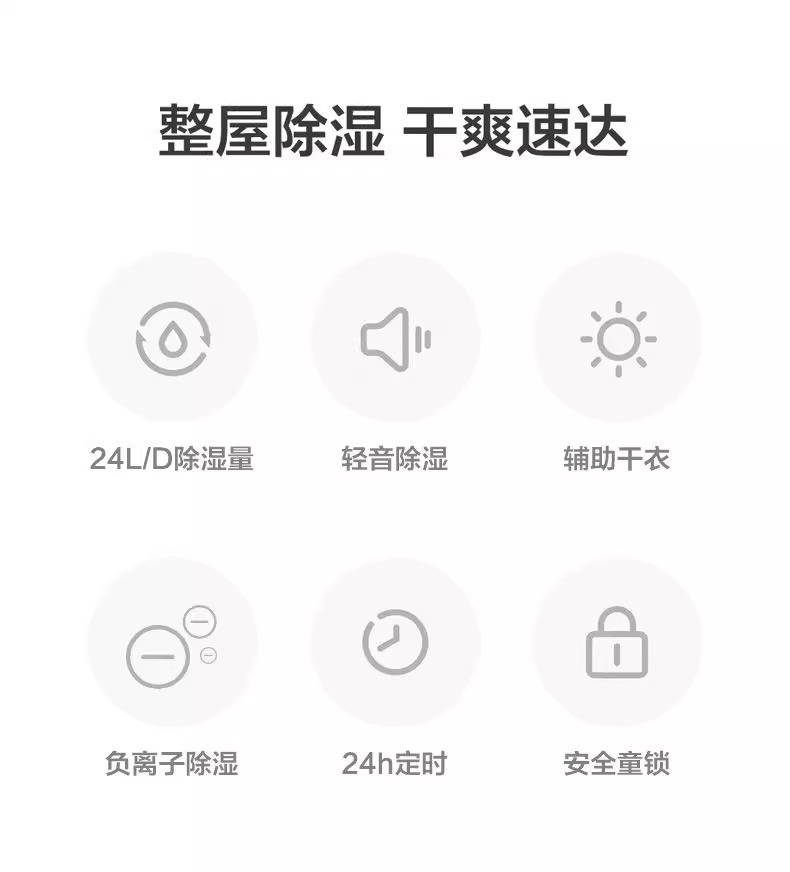 整屋除湿 干爽速达

24L/D除湿量

轻音除湿

辅助干衣

负离子除湿

24h定时

安全童锁