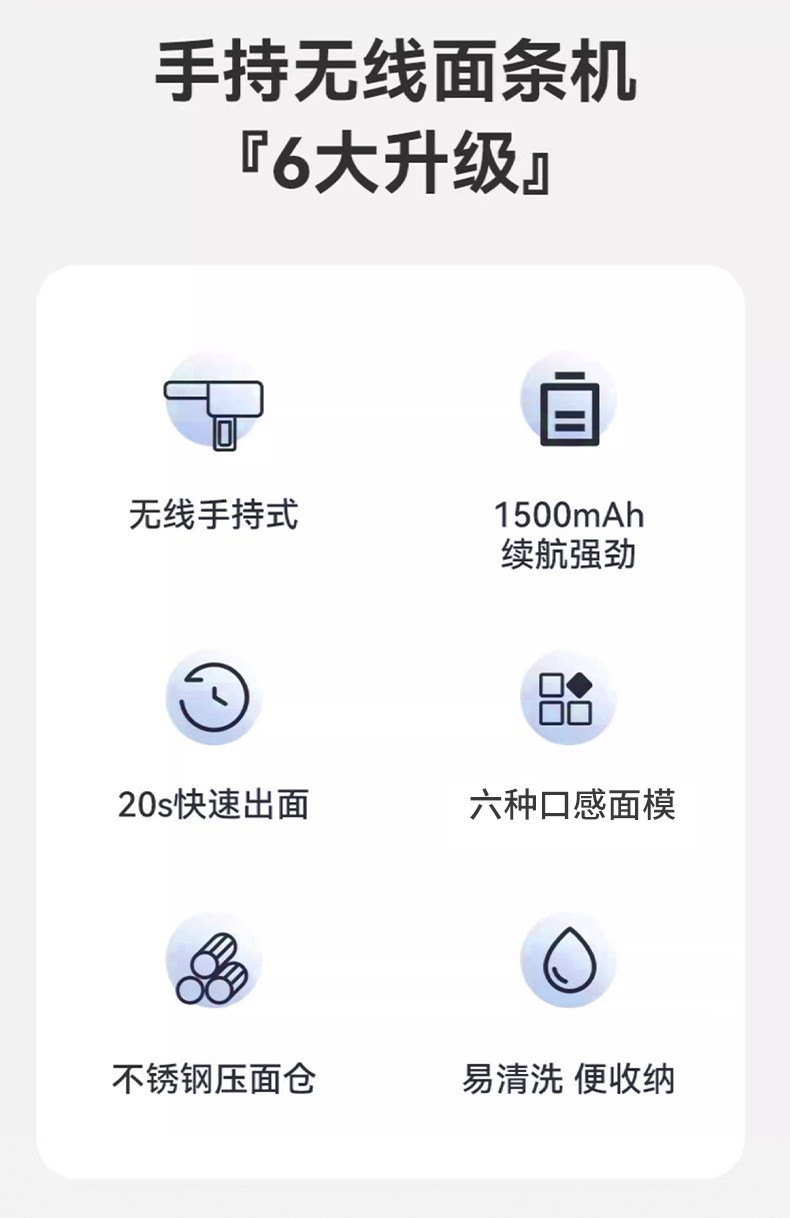 手持无线面条机
『6大升级』

无线手持式

1500mAh
续航强劲

20s快速出面

六种口感面模

不锈钢压面仓

易清洗 便收纳