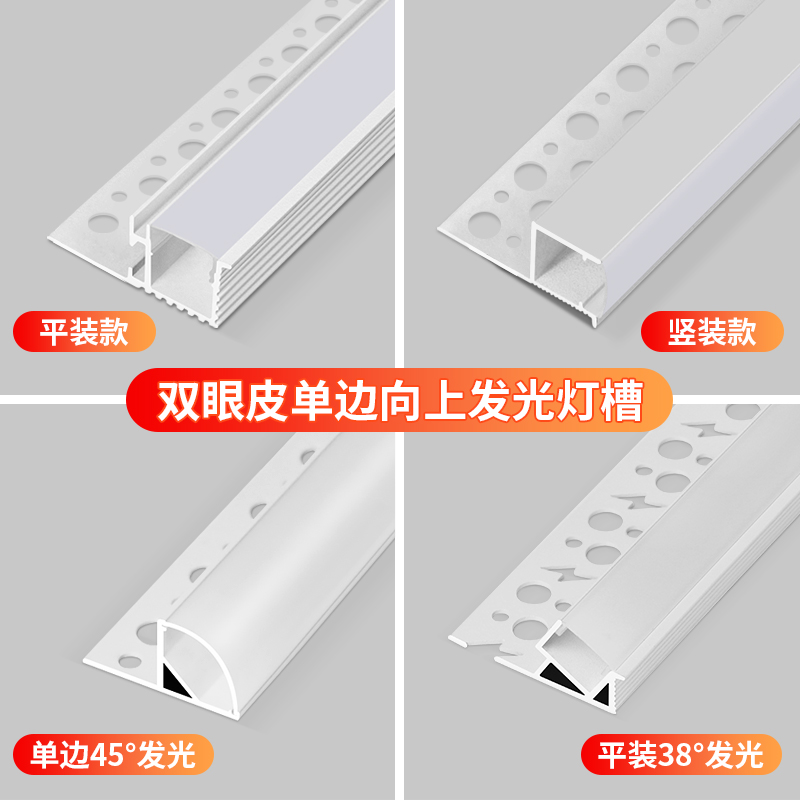 平装款

竖装款

双眼皮单边向上发光灯槽

单边45°发光

平装38°发光