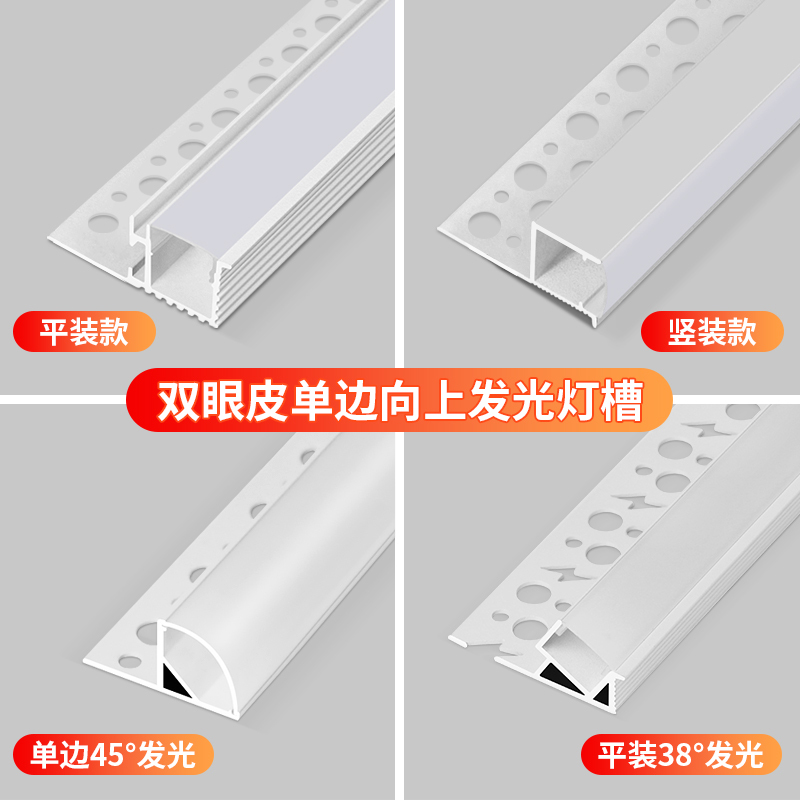 平装款

竖装款

双眼皮单边向上发光灯槽

单边45°发光

平装38°发光