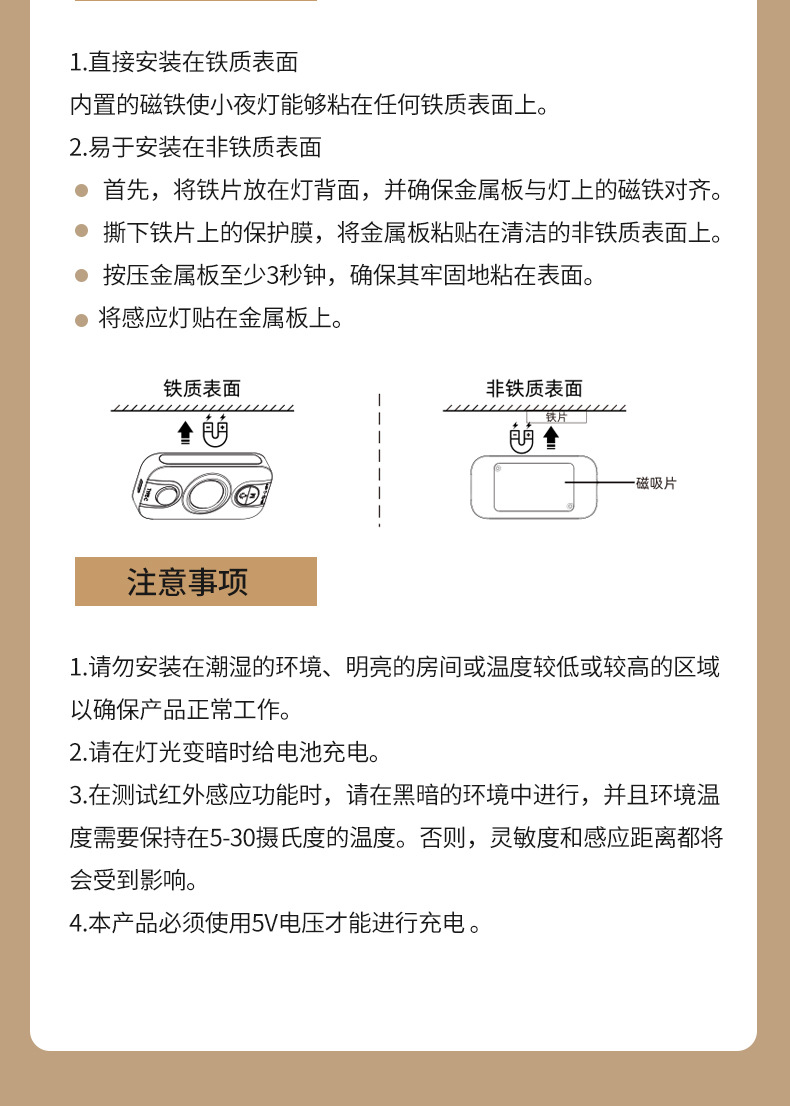 1.直接安装在铁质表面
内置的磁铁使小夜灯能够粘在任何铁质表面上。
2.易于安装在非铁质表面
首先，将铁片放在灯背面，并确保金属板与灯上的磁铁对齐。
撕下铁片上的保护膜，将金属板粘贴在清洁的非铁质表面上。
按压金属板至少3秒钟，确保其牢固地粘在表面。
将感应灯贴在金属板上。

铁质表面

非铁质表面
铁片
磁吸片

注意事项

1.请勿安装在潮湿的环境、明亮的房间或温度较低或较高的区域以确保产品正常工作。
2.请在灯光变暗时给电池充电。
3.在测试红外感应功能时，请在黑暗的环境中进行，并且环境温度需要保持在5-30摄氏度的温度。否则，灵敏度和感应距离都将会受到影响。
4.本产品必须使用5V电压才能进行充电 。