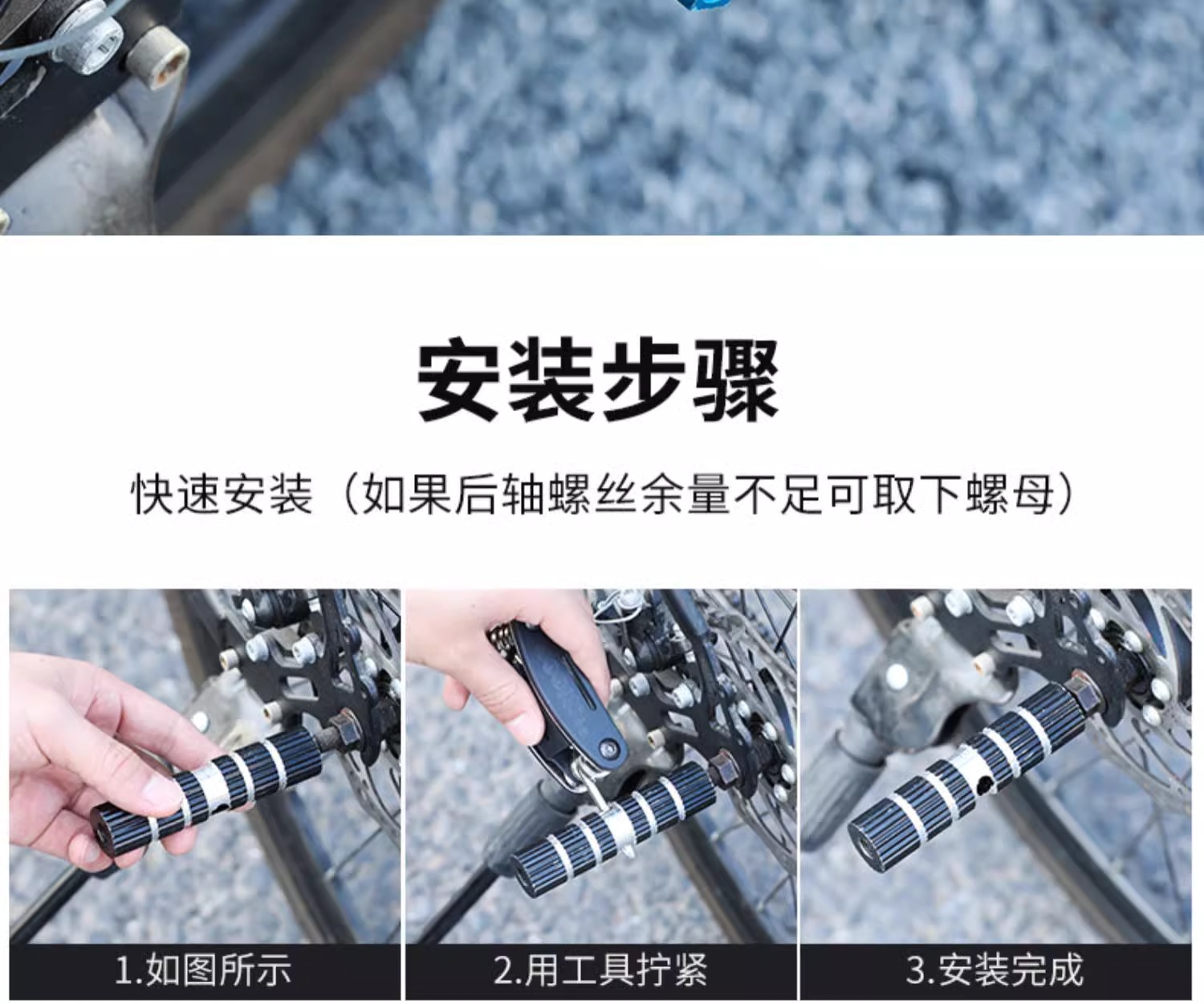 安装步骤

快速安装（如果后轴螺丝余量不足可取下螺母）

1.如图所示

2.用工具拧紧

3.安装完成