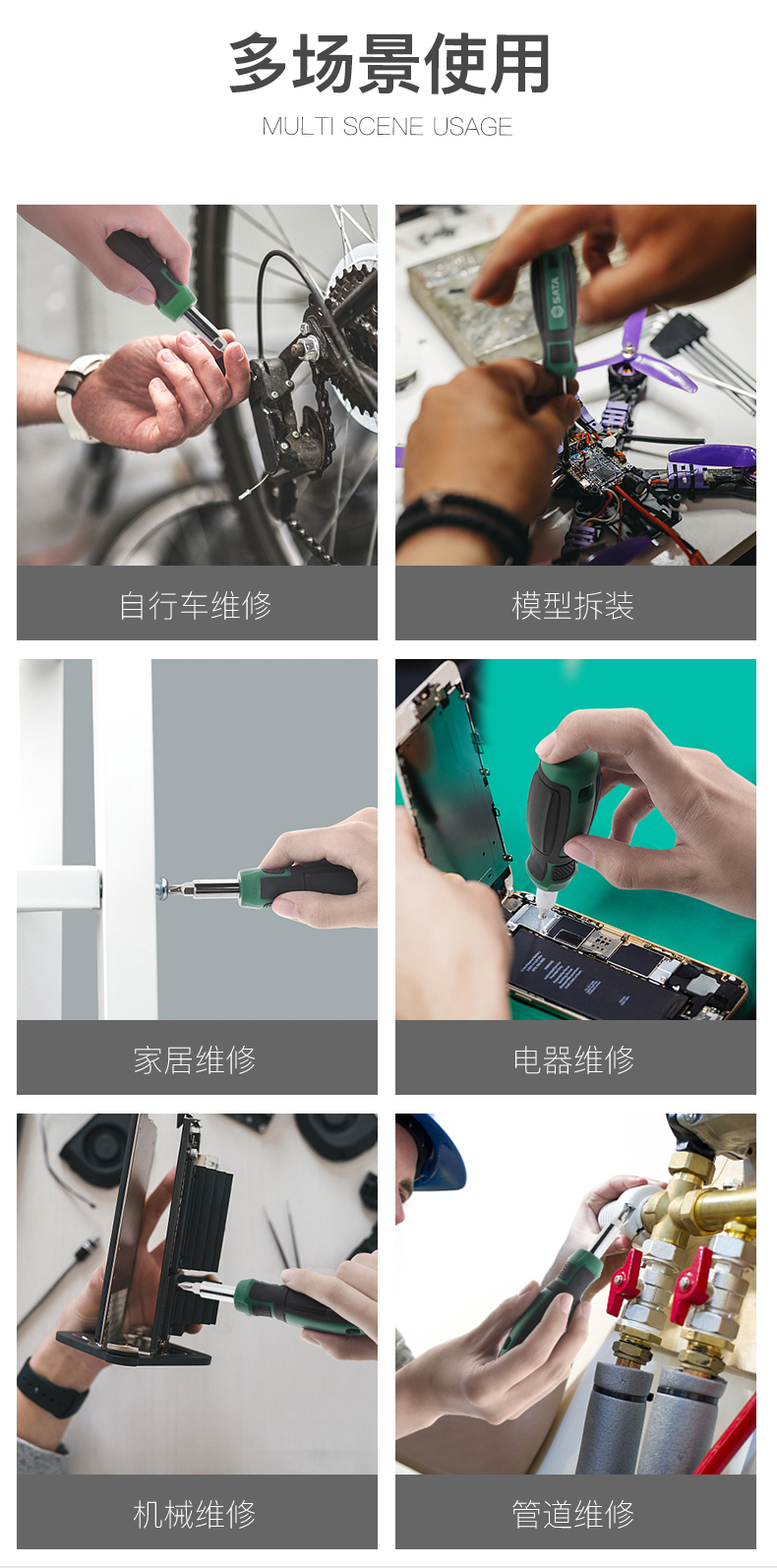 多场景使用

MULTI SCENE USAGE

SATA

自行车维修

模型拆装

家居维修

电器维修

机械维修

管道维修