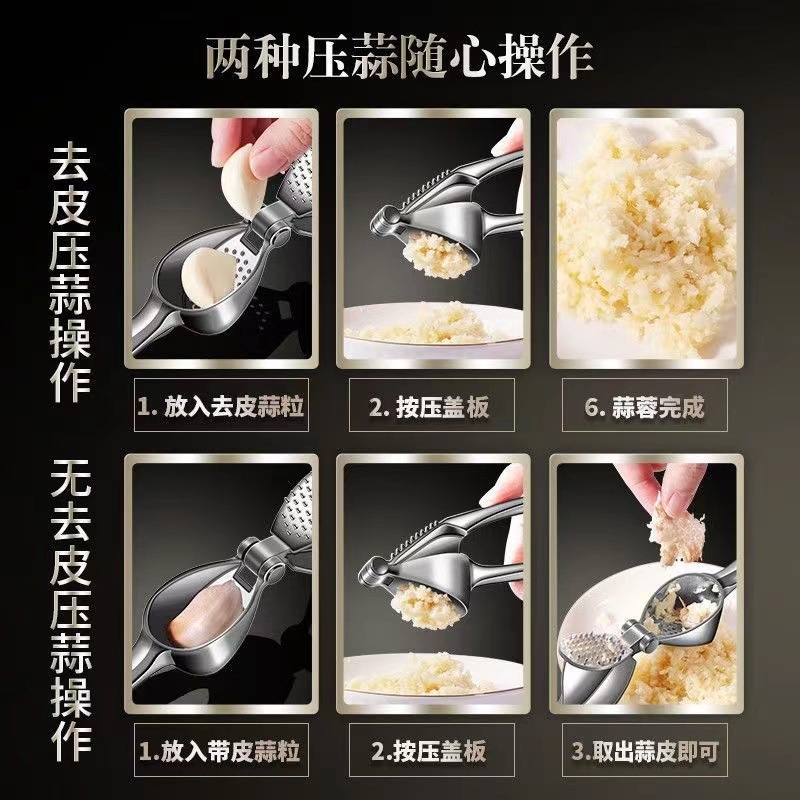 两种压蒜随心操作

去皮压蒜操作

1. 放入去皮蒜粒

2. 按压盖板

6. 蒜蓉完成

无去皮压蒜操作

1.放入带皮蒜粒

2.按压盖板

3.取出蒜皮即可