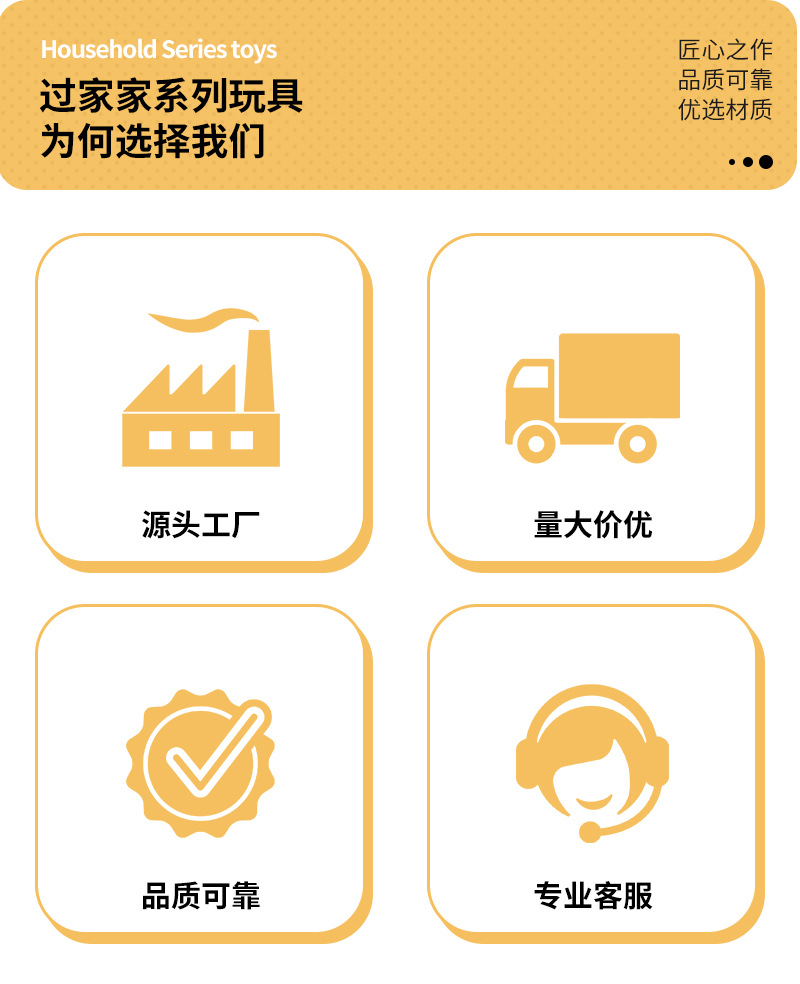 Household Series toys
过家家系列玩具
为何选择我们

匠心之作
品质可靠
优选材质

源头工厂

量大价优

品质可靠

专业客服