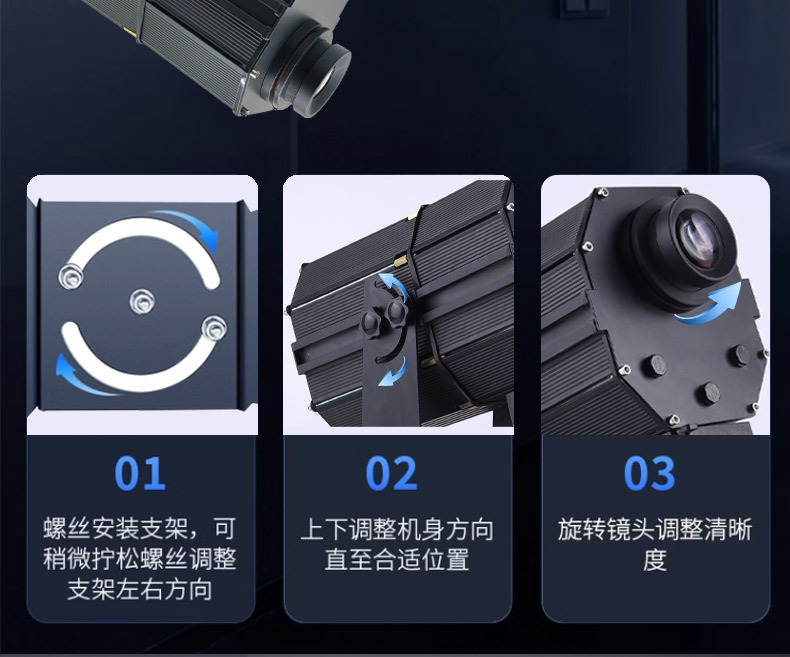 01

螺丝安装支架，可稍微拧松螺丝调整支架左右方向

02

上下调整机身方向直至合适位置

03

旋转镜头调整清晰度