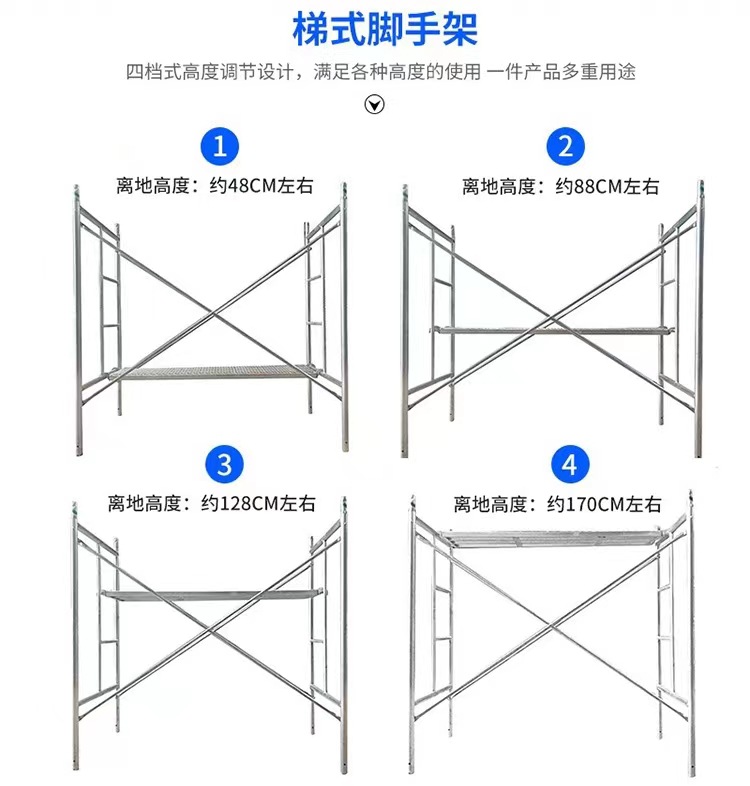 梯式脚手架

四档式高度调节设计，满足各种高度的使用 一件产品多重用途

1
离地高度：约48CM左右

2
离地高度：约88CM左右

3
离地高度：约128CM左右

4
离地高度：约170CM左右