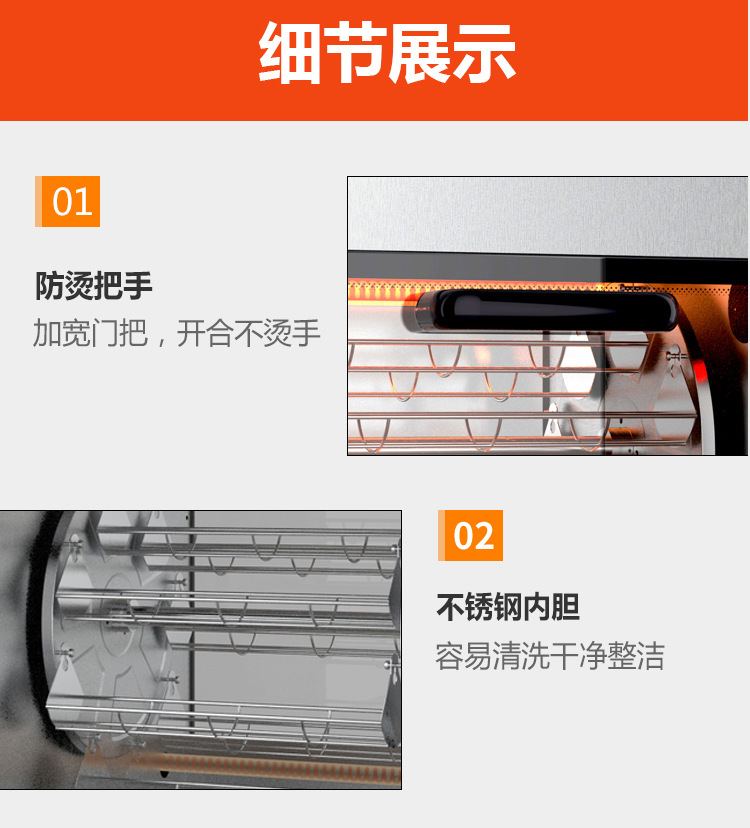 细节展示

01

防烫把手

加宽门把，开合不烫手

02

不锈钢内胆

容易清洗干净整洁