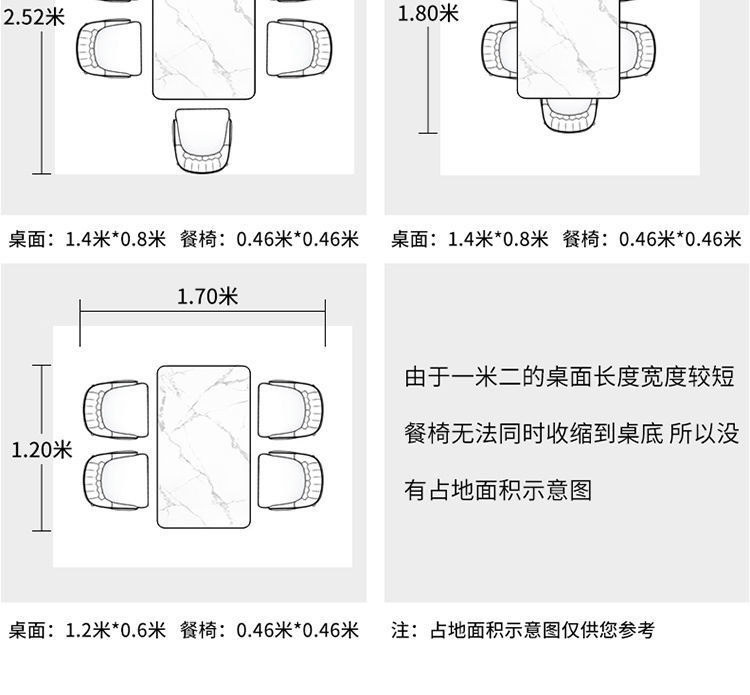 2.52米

1.80米

桌面：1.4米*0.8米　餐椅：0.46米*0.46米

桌面：1.4米*0.8米　餐椅：0.46米*0.46米

1.70米

1.20米

由于一米二的桌面长度宽度较短

餐椅无法同时收缩到桌底 所以没

有占地面积示意图

桌面：1.2米*0.6米　餐椅：0.46米*0.46米

注：占地面积示意图仅供您参考