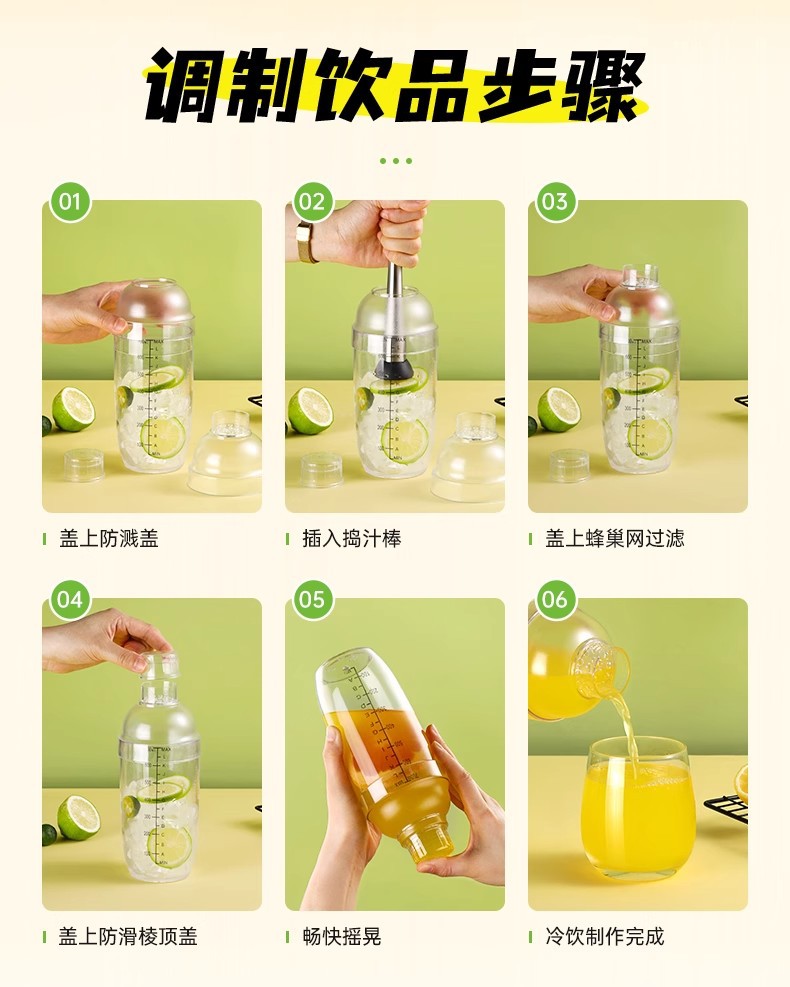 调制饮品步骤

01
盖上防溅盖

02
插入捣汁棒

03
盖上蜂巢网过滤

04
盖上防滑棱顶盖

05
畅快摇晃

06
冷饮制作完成