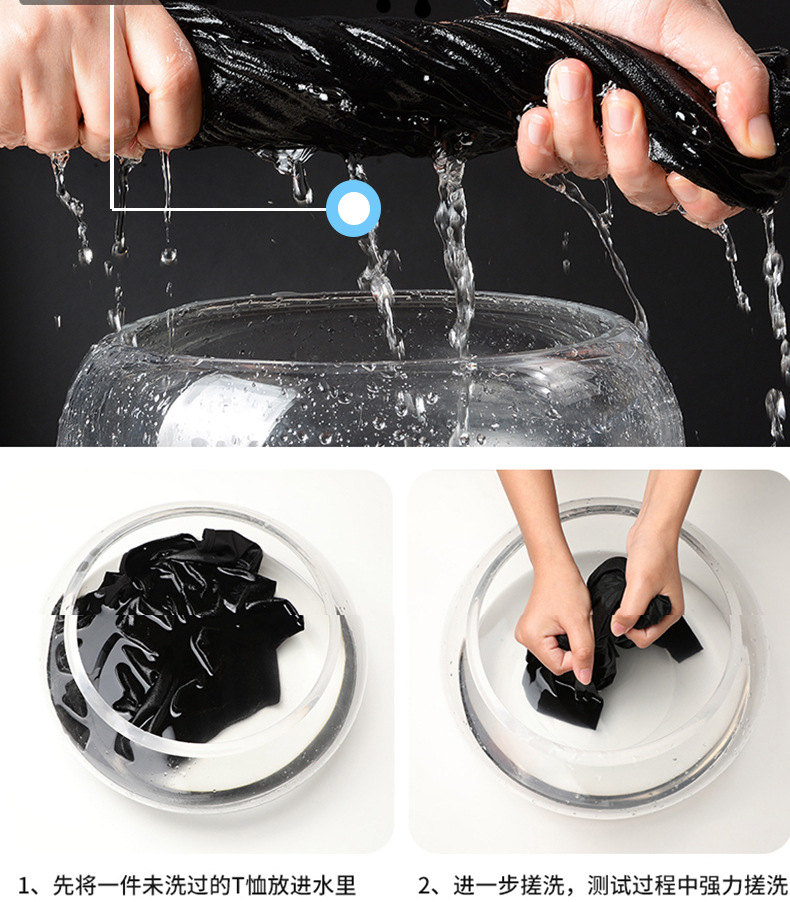 1、先将一件未洗过的T恤放进水里

2、进一步搓洗，测试过程中强力搓洗