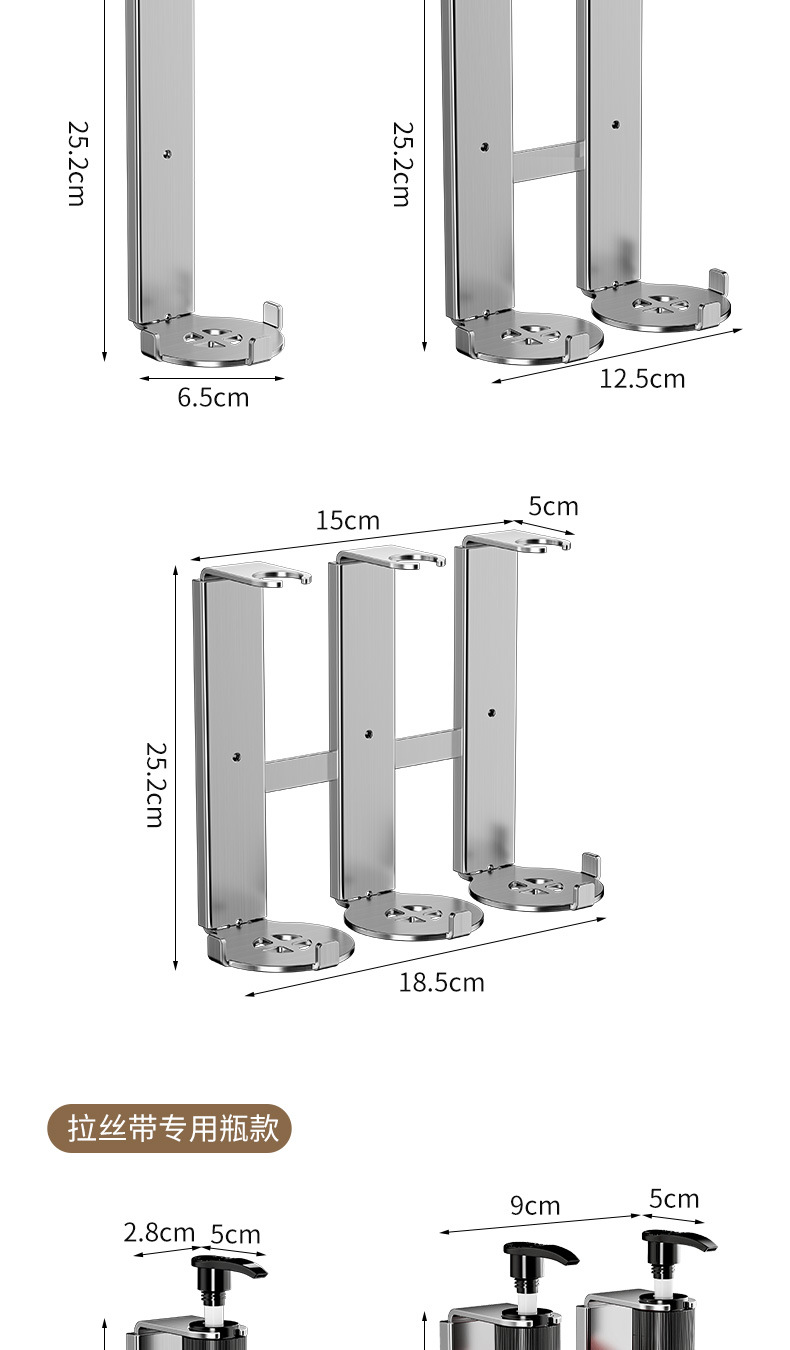 25.2cm

6.5cm

25.2cm

12.5cm

15cm

5cm

25.2cm

18.5cm

拉丝带专用瓶款

2.8cm 5cm

9cm

5cm