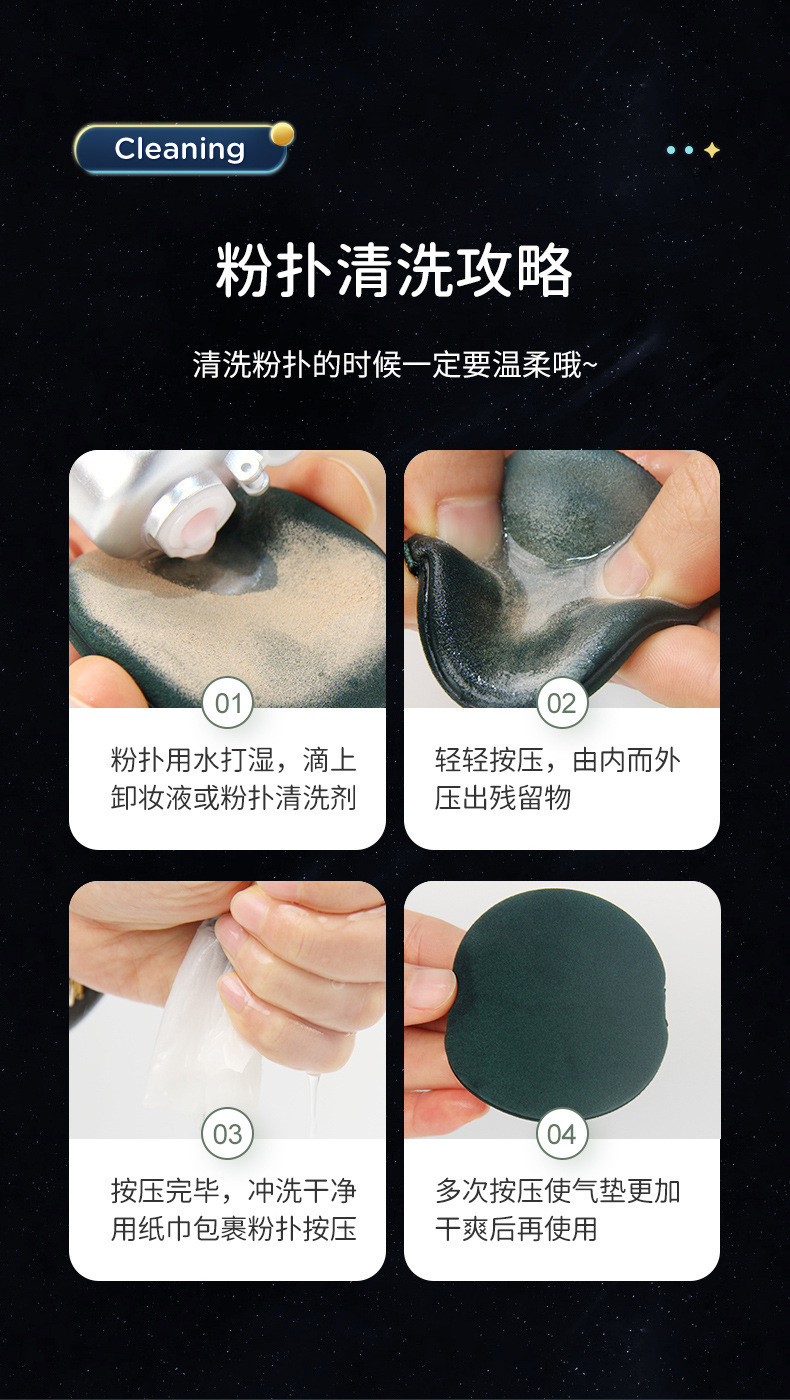 Cleaning

粉扑清洗攻略

清洗粉扑的时候一定要温柔哦~

01

粉扑用水打湿，滴上卸妆液或粉扑清洗剂

02

轻轻按压，由内而外压出残留物

03

按压完毕，冲洗干净用纸巾包裹粉扑按压

04

多次按压使气垫更加干爽后再使用