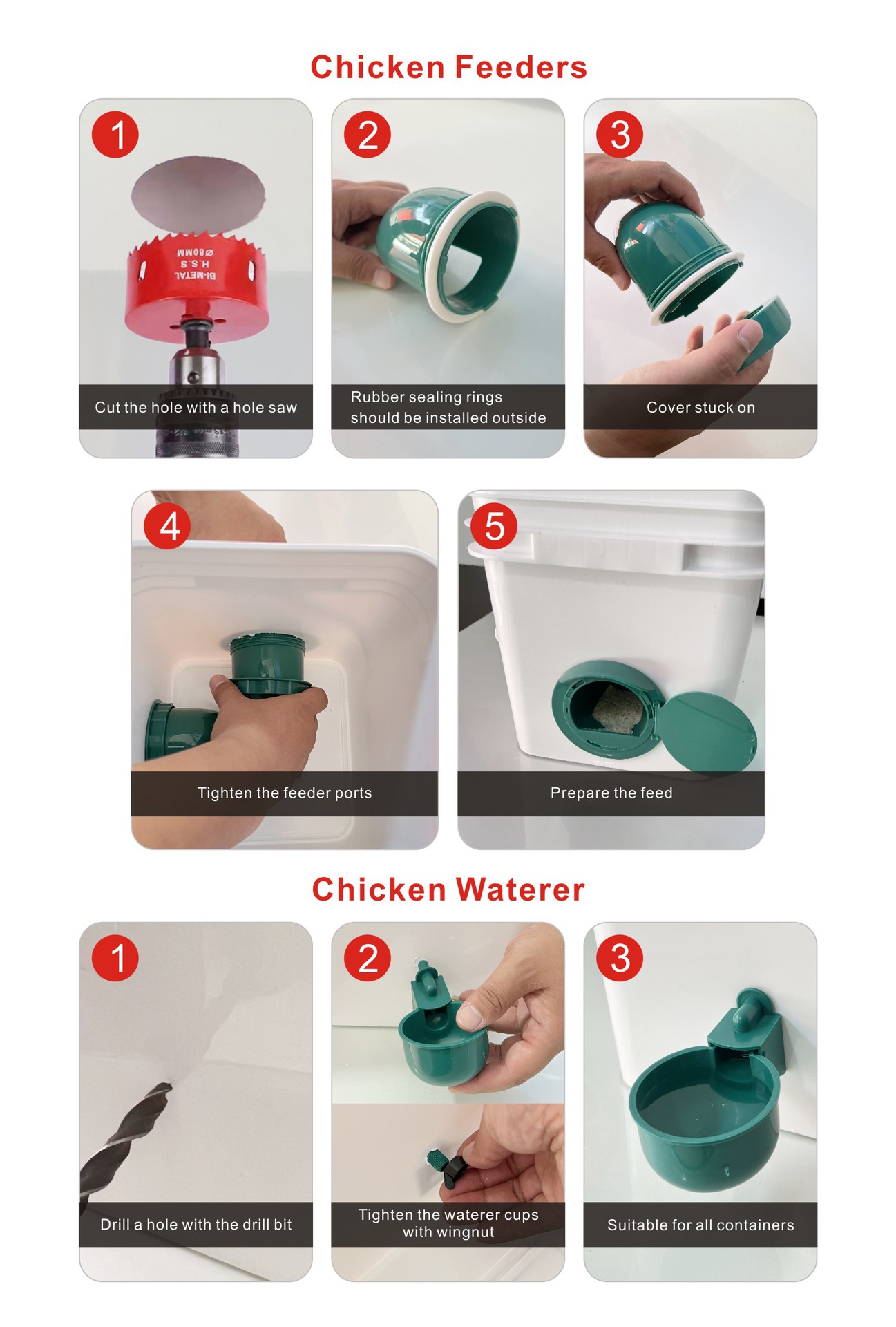 Chicken Feeders

1

BI-METAL
H.S.S
Ø80MM

Cut the hole with a hole saw

2

Rubber sealing rings should be installed outside

3

Cover stuck on

4

Tighten the feeder ports

5

Prepare the feed

Chicken Waterer

1

Drill a hole with the drill bit

2

Tighten the waterer cups with wingnut

3

Suitable for all containers