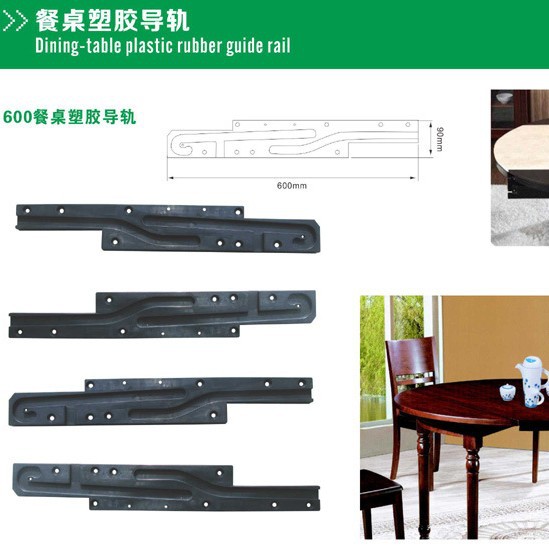 >> 餐桌塑胶导轨
Dining-table plastic rubber guide rail

600餐桌塑胶导轨

90mm

600mm